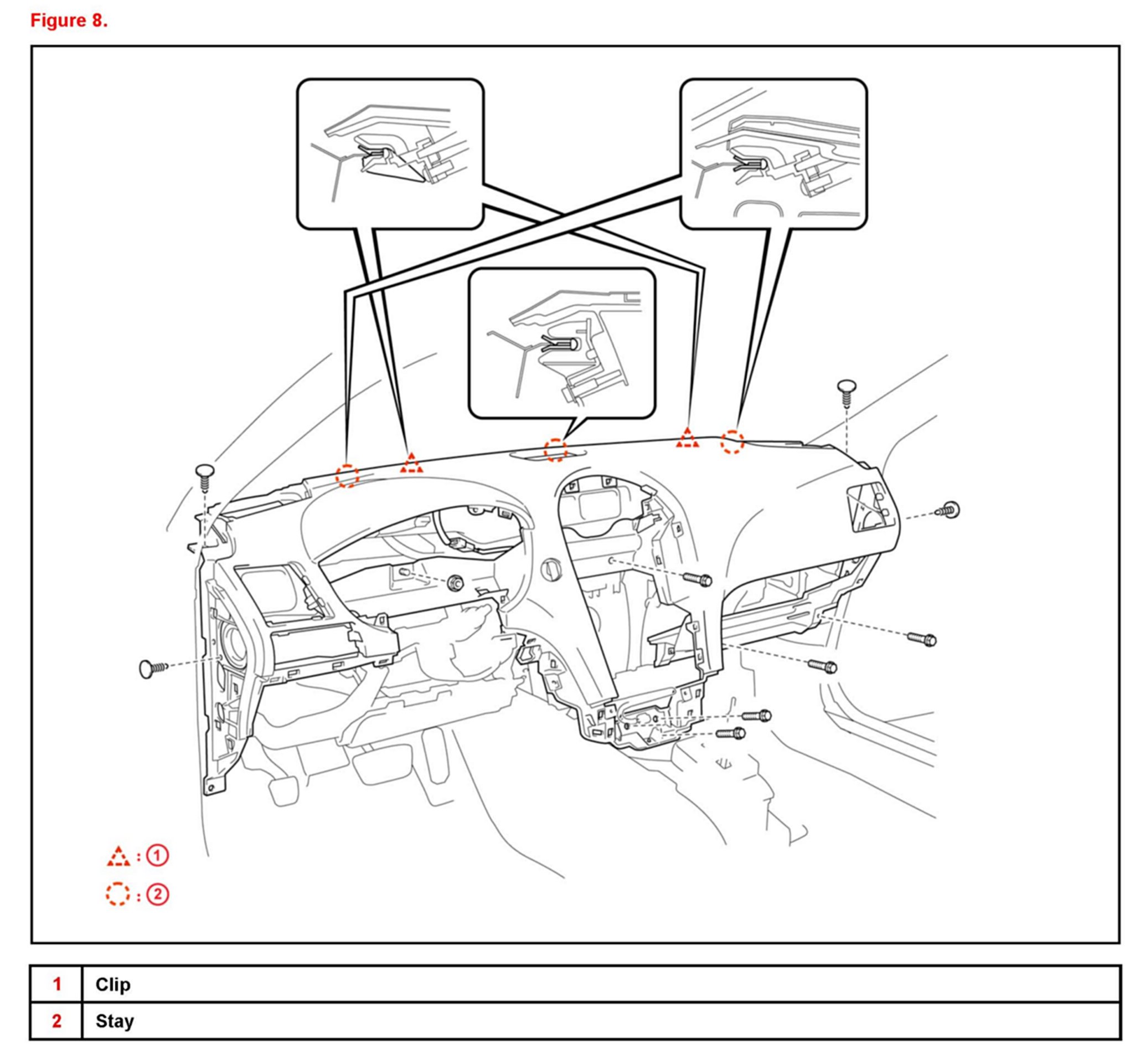 Figure 8.

: 1

: 2

| 1 | Clip |
|---|---|
| 2 | Stay |