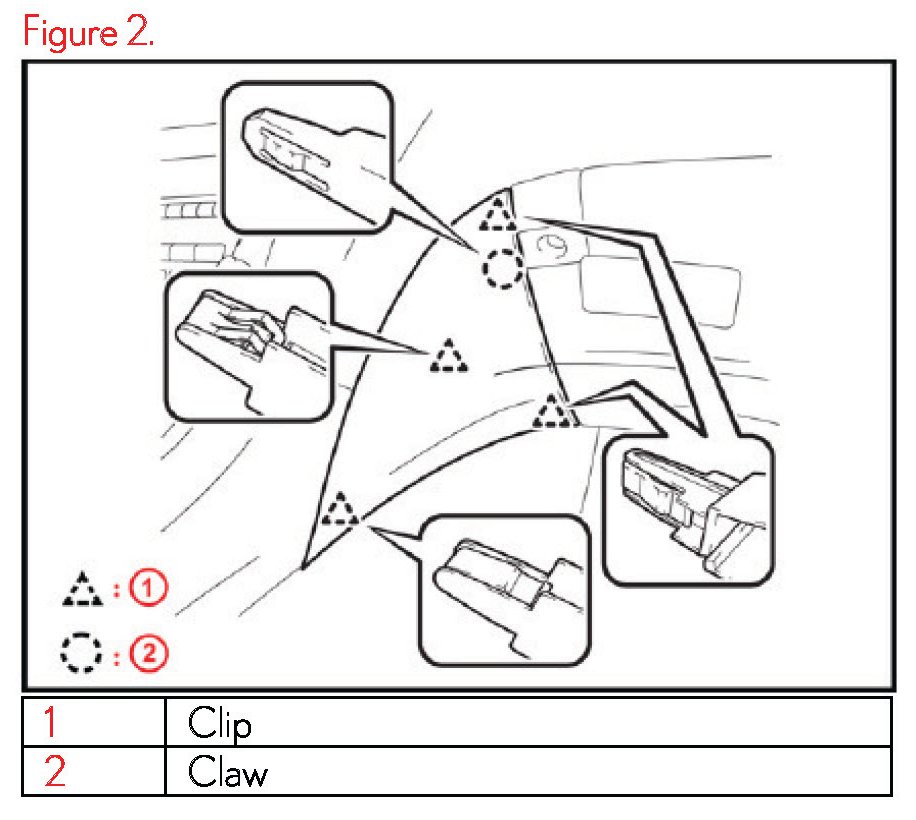 Figure 2.

: ①

: ②

| 1 | Clip |
|---|---|
| 2 | Claw |