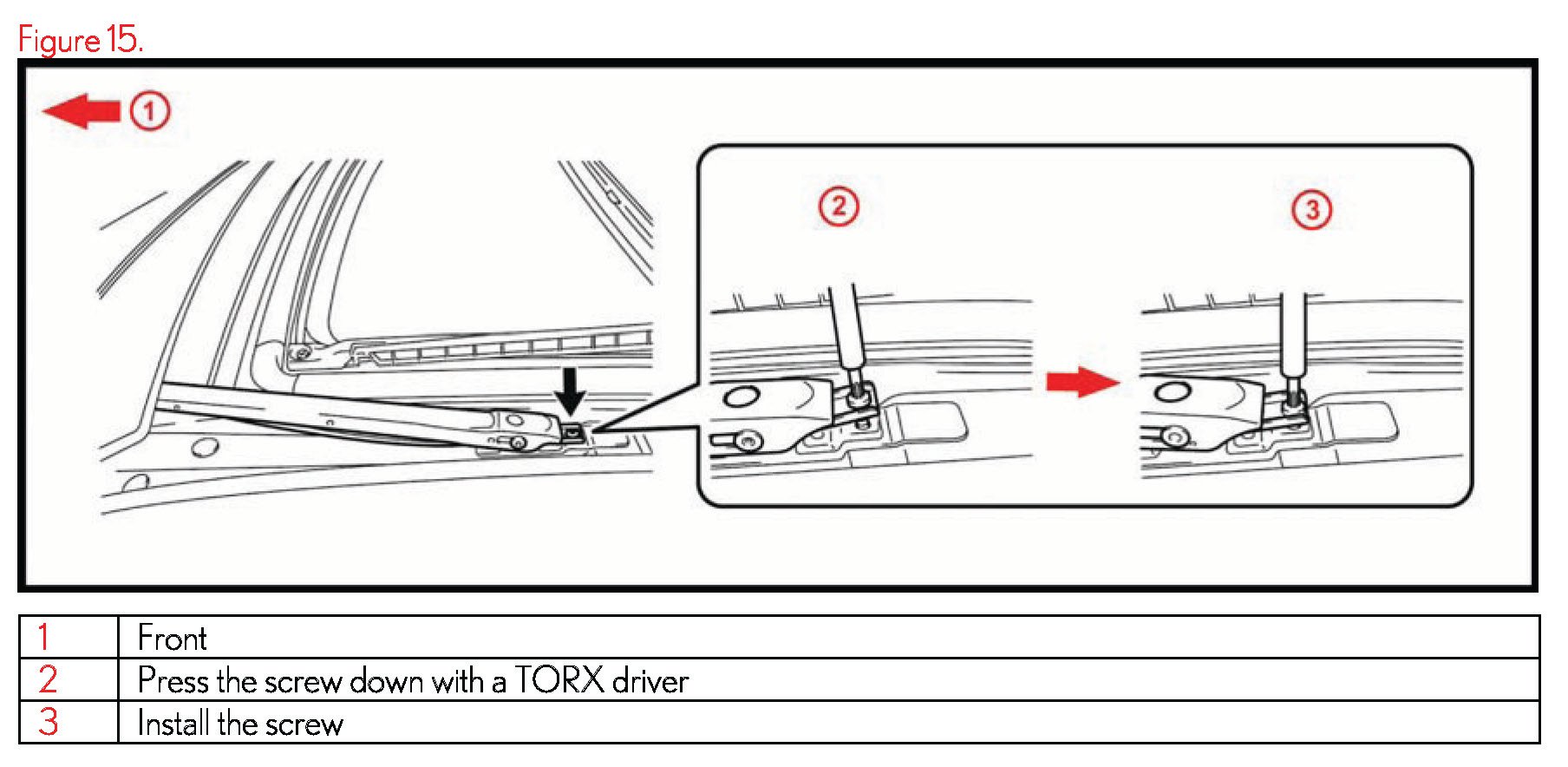 Figure 15.

1

2

3

| 1 | Front |
|---|---|
| 2 | Press the screw down with a TORX driver |
| 3 | Install the screw |