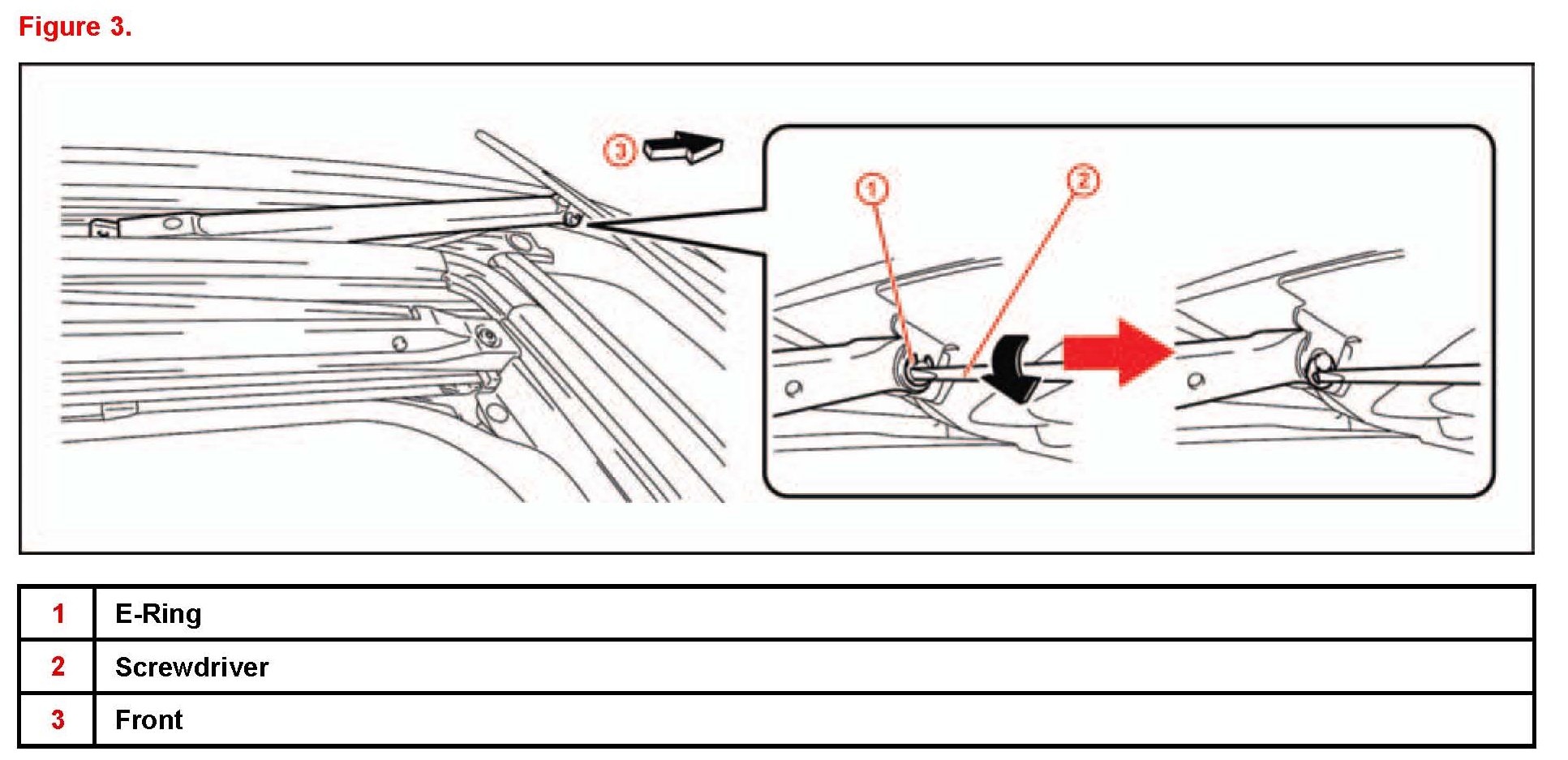 Figure 3.

3

1

2

| 1 | E-Ring |
|---|---|
| 2 | Screwdriver |
| 3 | Front |