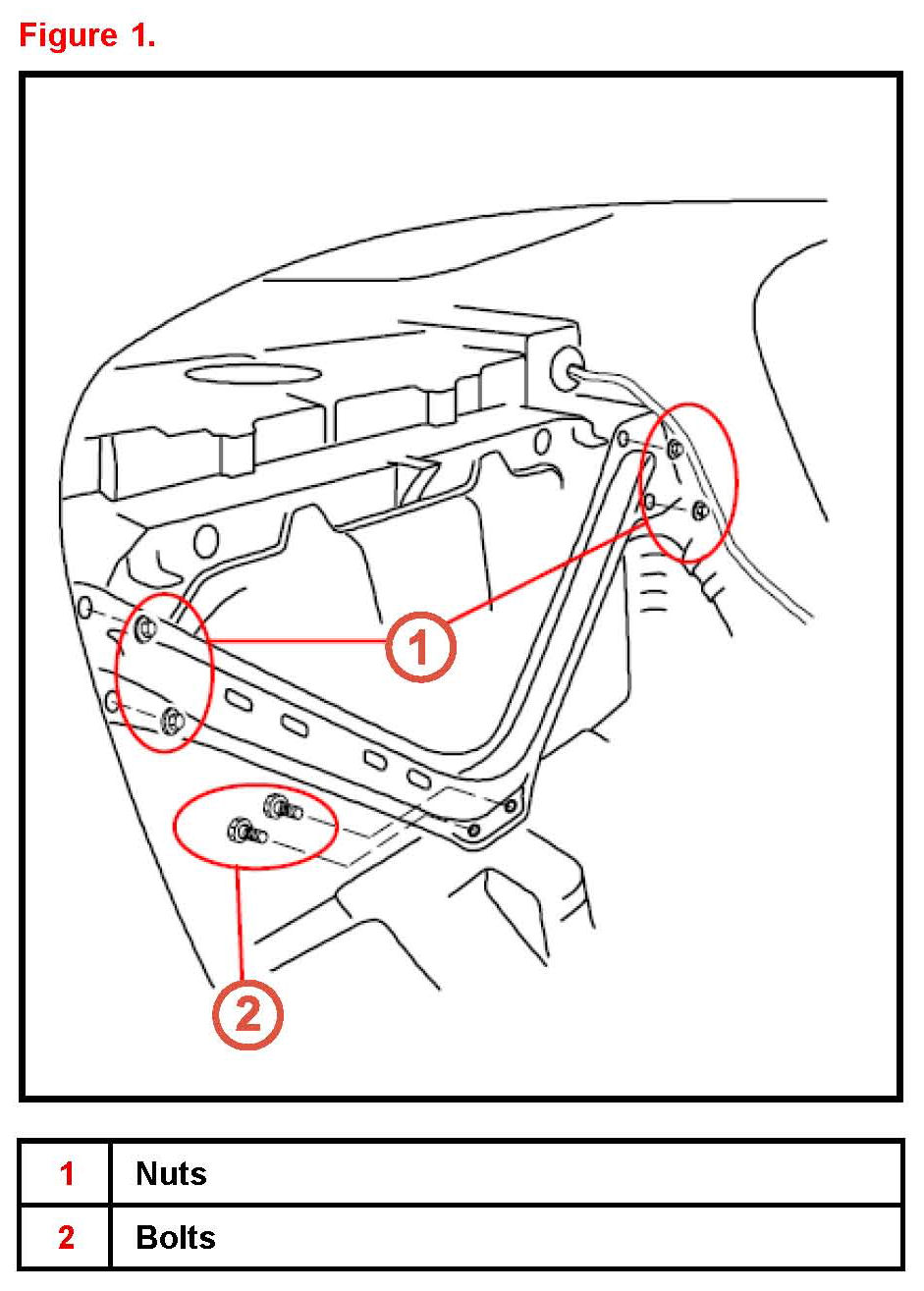 Figure 1.

1

2

| 1 | Nuts |
|---|---|
| 2 | Bolts |