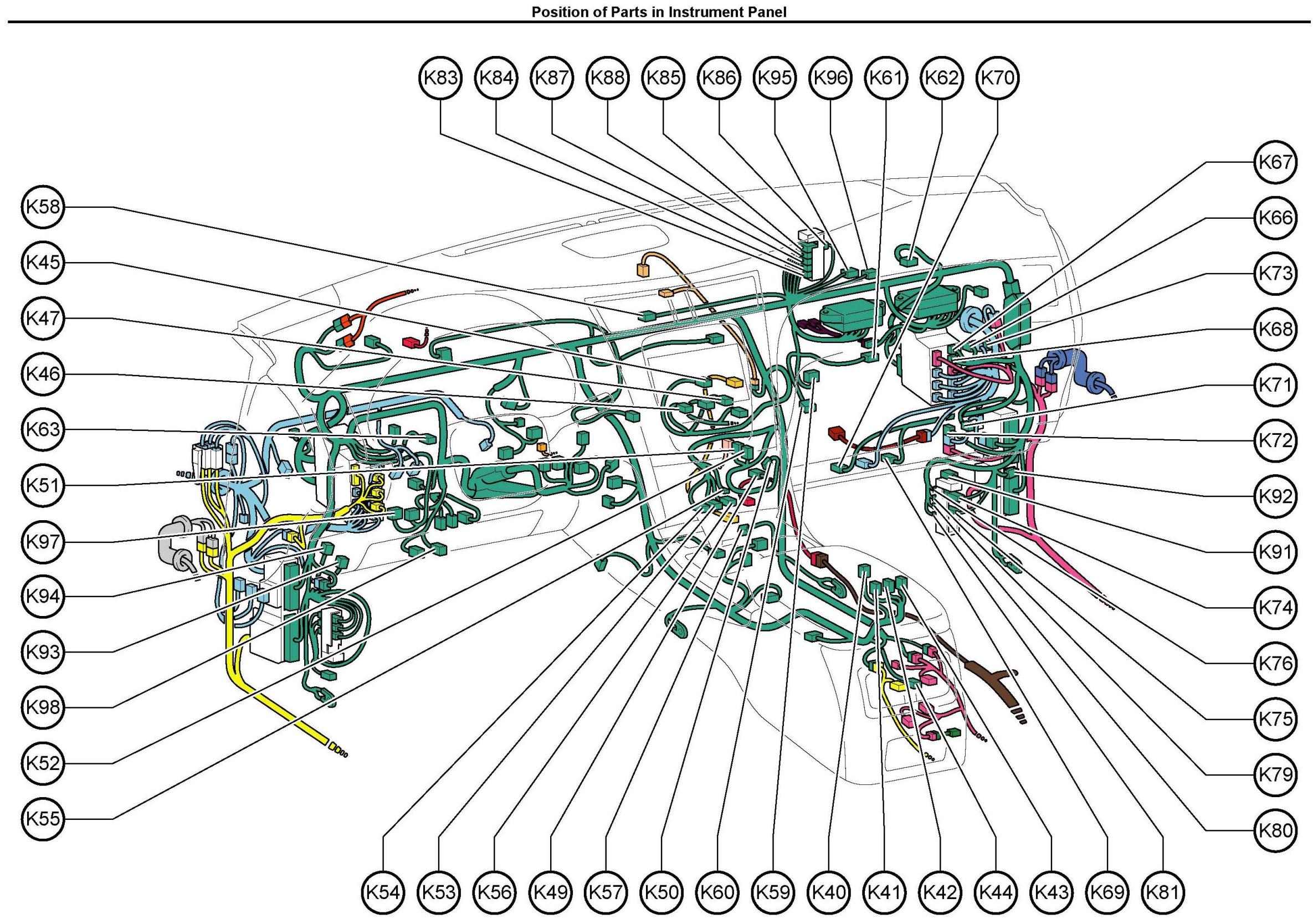 Position of Parts in Instrument Panel

K83 K84 K87 K88 K85 K86 K95 K96 K61 K62 K70

K58
K45
K47
K46
K63
K51
K97
K94
K93
K98
K52
K55

K67
K66
K73
K68
K71
K72
K92
K91
K74
K76
K75
K79
K80

K54 K53 K56 K49 K57 K50 K60 K59 K40 K41 K42 K44 K43 K69 K81