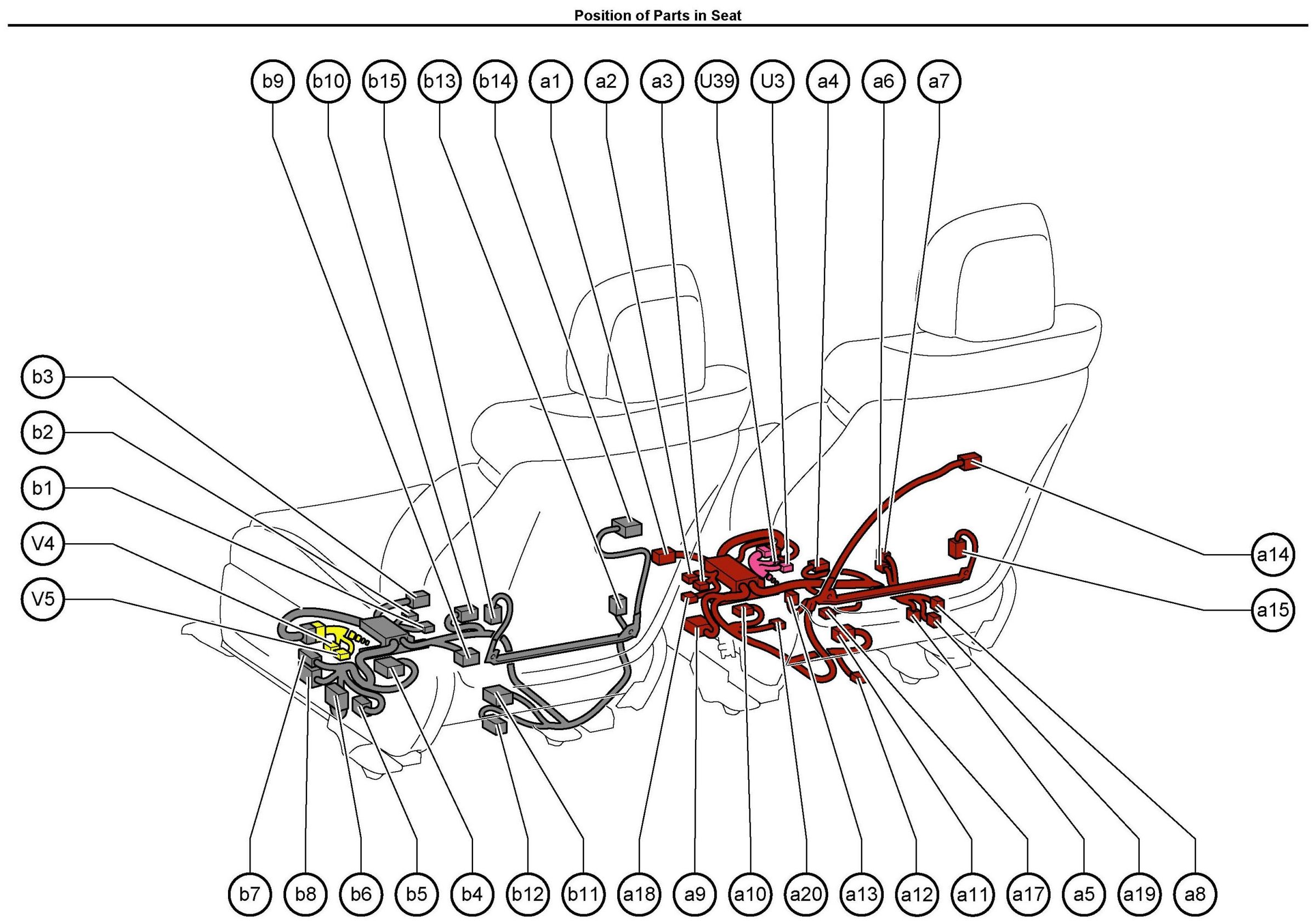 Position of Parts in Seat

b9 b10 b15 b13 b14 a1 a2 a3 U39 U3 a4 a6 a7

b3
b2
b1
V4
V5

a14
a15

b7 b8 b6 b5 b4 b12 b11 a18 a9 a10 a20 a13 a12 a11 a17 a5 a19 a8