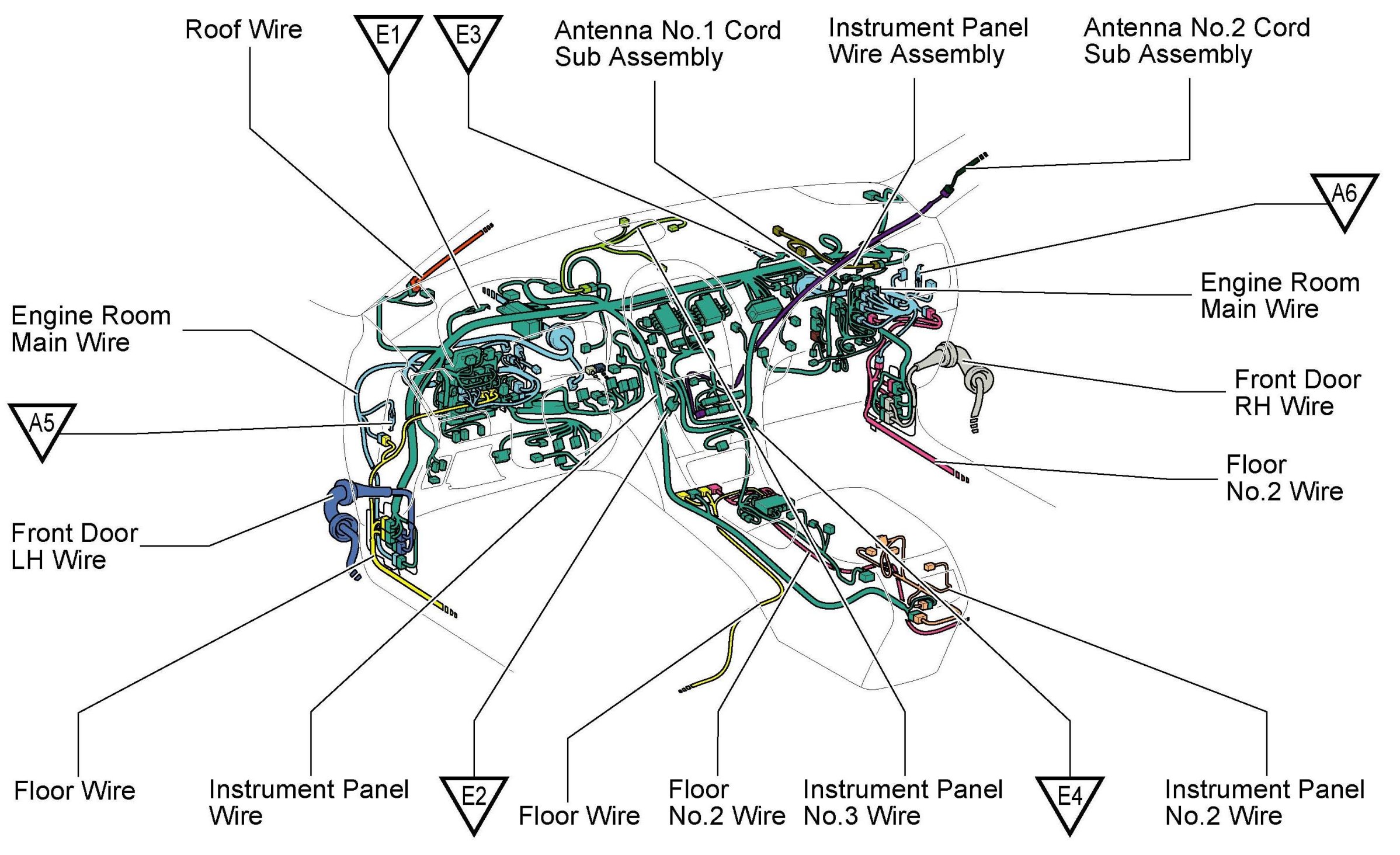 Roof Wire

E1

E3

Antenna No.1 Cord Sub Assembly

Instrument Panel Wire Assembly

Antenna No.2 Cord Sub Assembly

A6

Engine Room Main Wire

Engine Room Main Wire

Front Door RH Wire

A5

Floor No.2 Wire

Front Door LH Wire

Floor Wire

Instrument Panel Wire

E2

Floor Wire

Floor No.2 Wire

Instrument Panel No.3 Wire

E4

Instrument Panel No.2 Wire