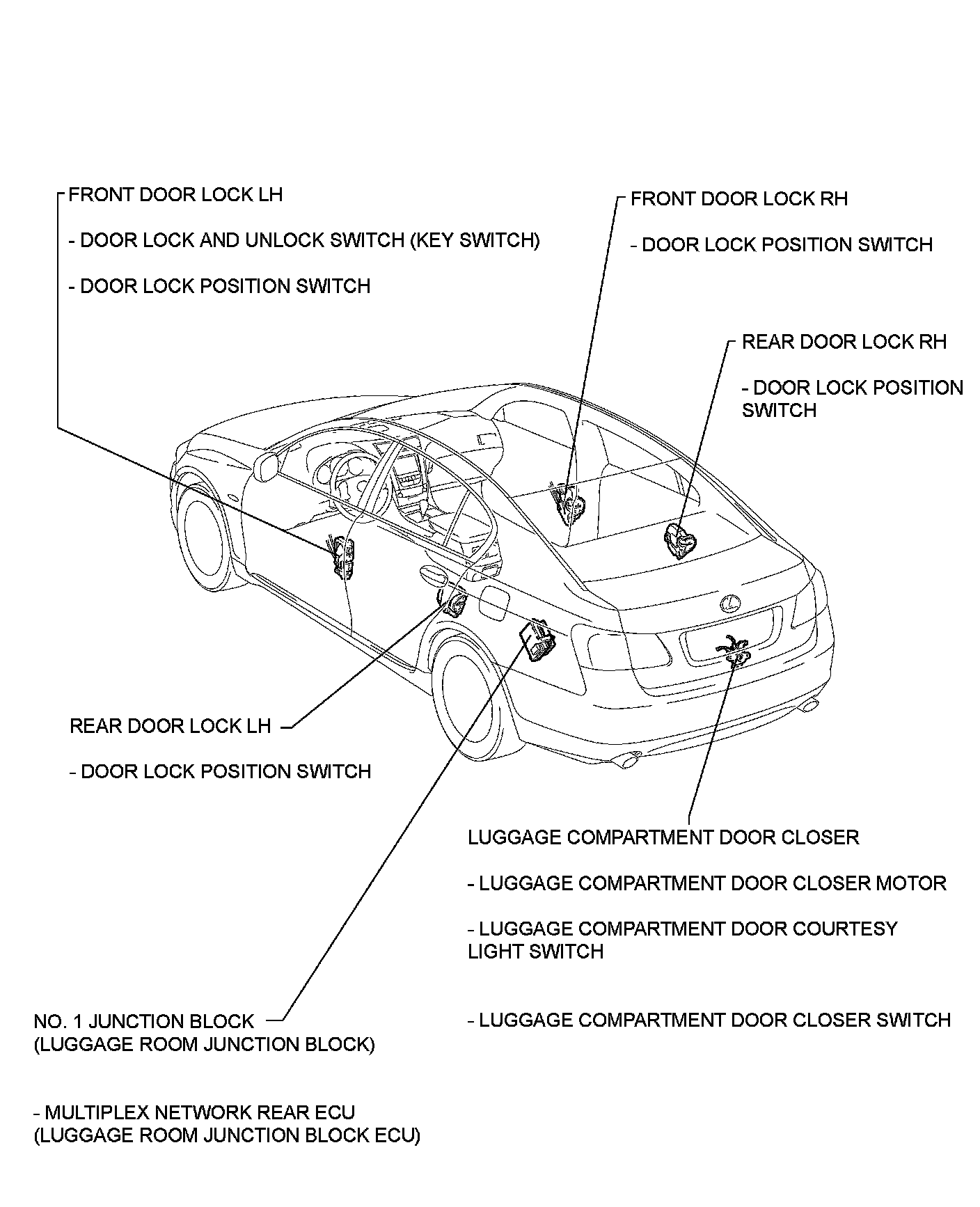 FRONT DOOR LOCK LH

- DOOR LOCK AND UNLOCK SWITCH (KEY SWITCH)

- DOOR LOCK POSITION SWITCH

FRONT DOOR LOCK RH

- DOOR LOCK POSITION SWITCH

REAR DOOR LOCK RH

- DOOR LOCK POSITION SWITCH

REAR DOOR LOCK LH

- DOOR LOCK POSITION SWITCH

LUGGAGE COMPARTMENT DOOR CLOSER

- LUGGAGE COMPARTMENT DOOR CLOSER MOTOR

- LUGGAGE COMPARTMENT DOOR COURTESY LIGHT SWITCH

- LUGGAGE COMPARTMENT DOOR CLOSER SWITCH

NO. 1 JUNCTION BLOCK (LUGGAGE ROOM JUNCTION BLOCK)

- MULTIPLEX NETWORK REAR ECU (LUGGAGE ROOM JUNCTION BLOCK ECU)