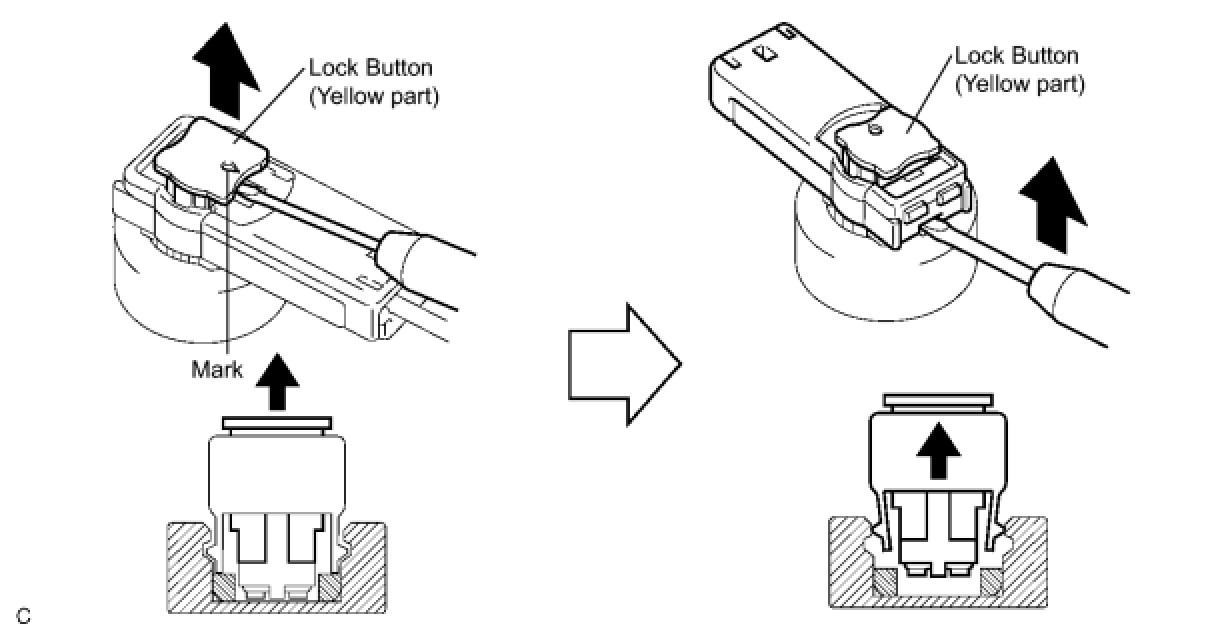 Lock Button
(Yellow part)

Mark

Lock Button
(Yellow part)

C