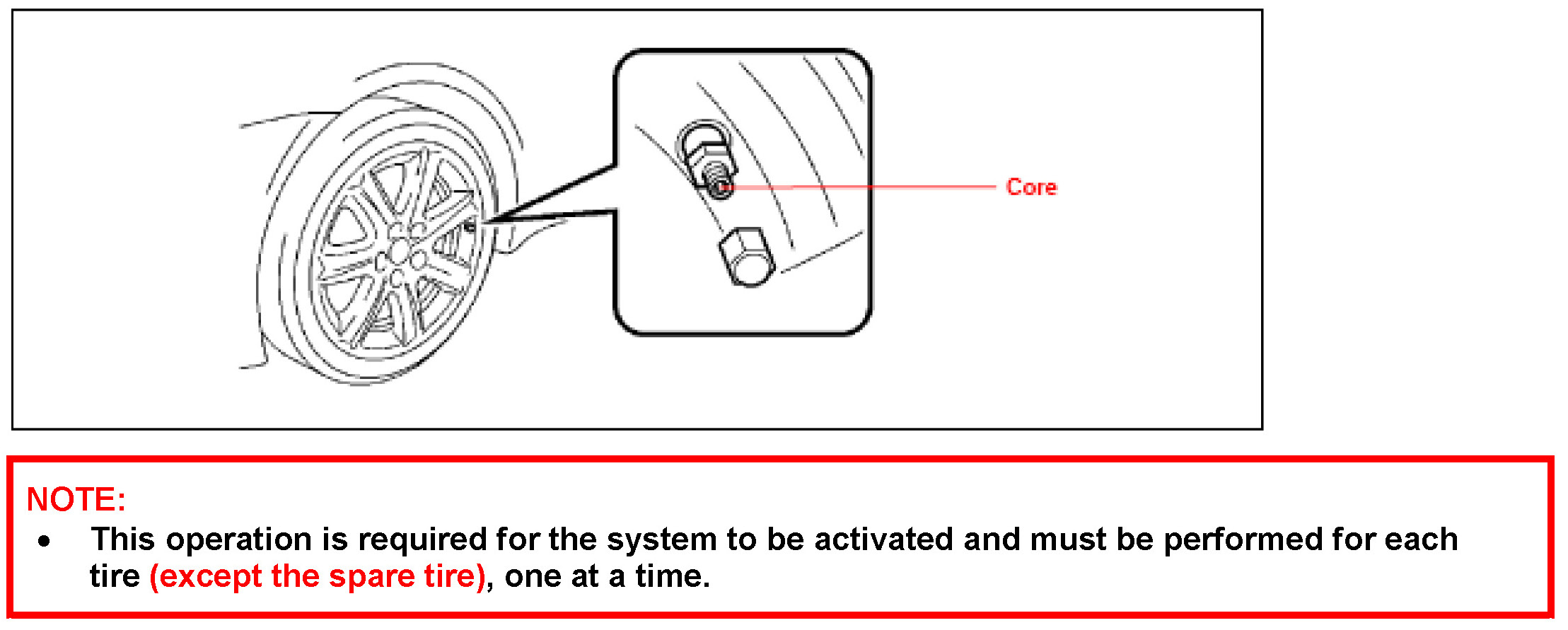 Core

NOTE:
• This operation is required for the system to be activated and must be performed for each tire (except the spare tire), one at a time.