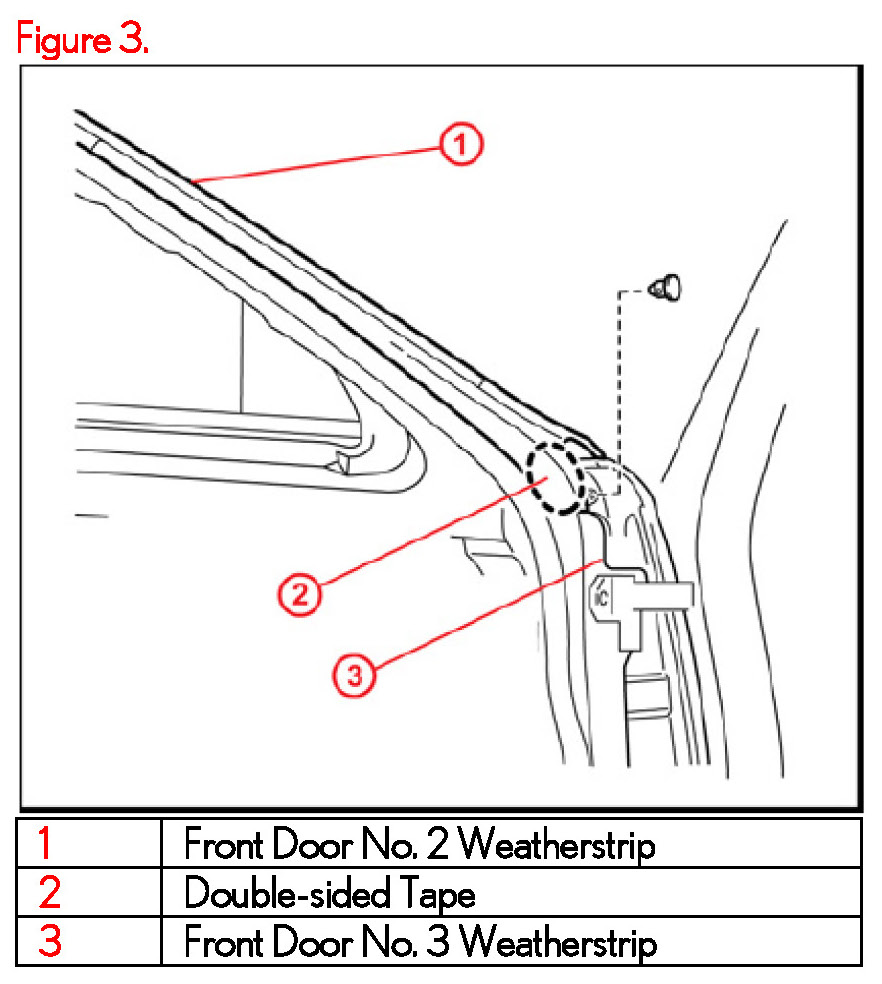 Figure 3.

1

2

3

| 1 | Front Door No. 2 Weatherstrip |
|---|---|
| 2 | Double-sided Tape |
| 3 | Front Door No. 3 Weatherstrip |