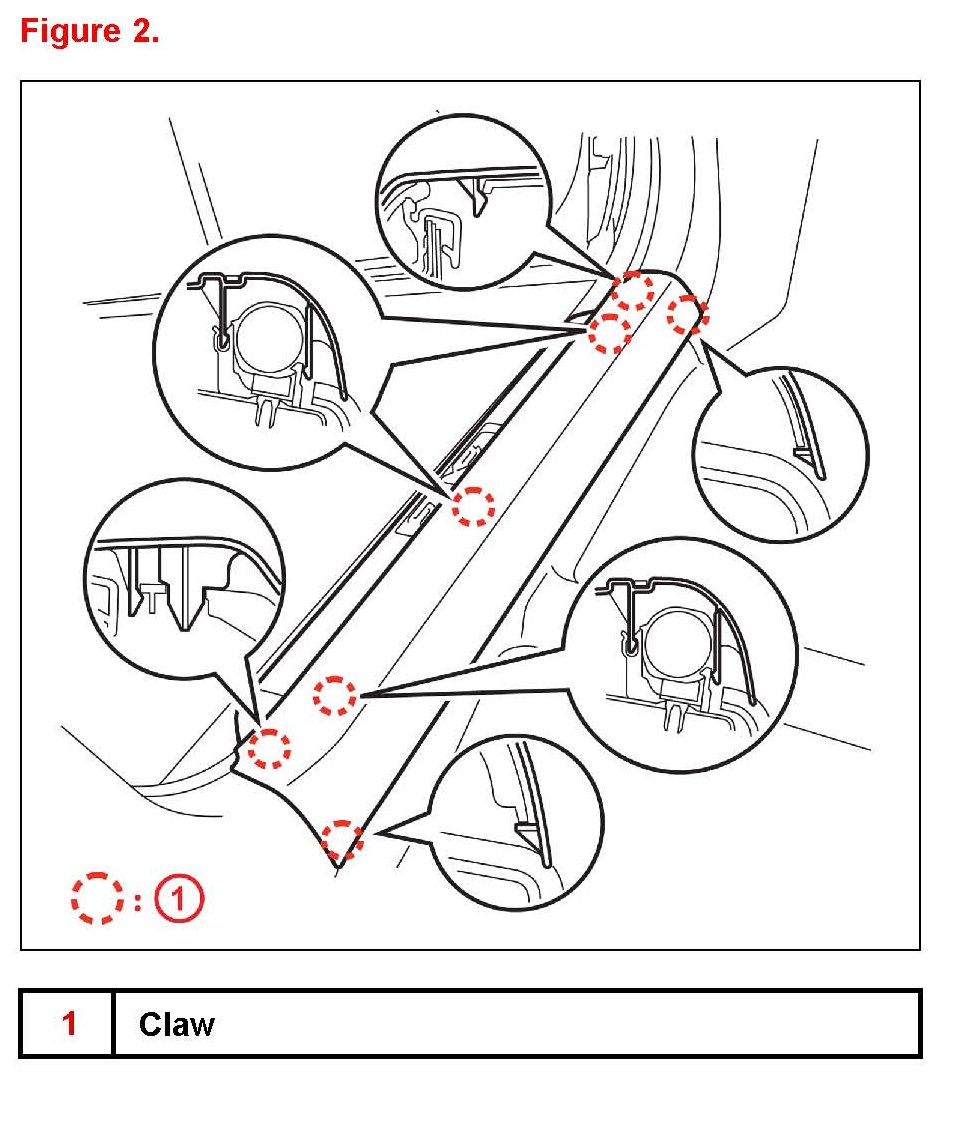 Figure 2.

: 1

| 1 | Claw |
|---|---|