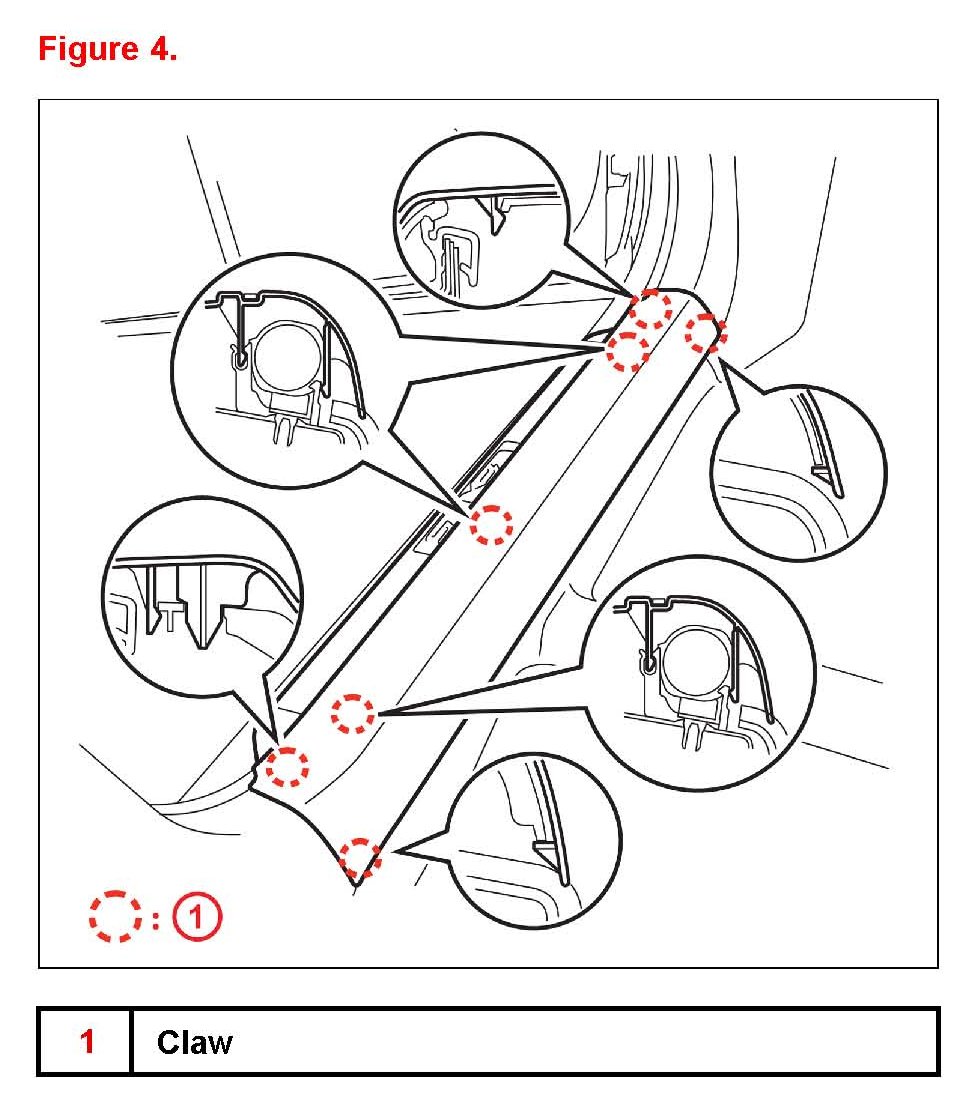 Figure 4.

: 1

| 1 | Claw |
|---|---|