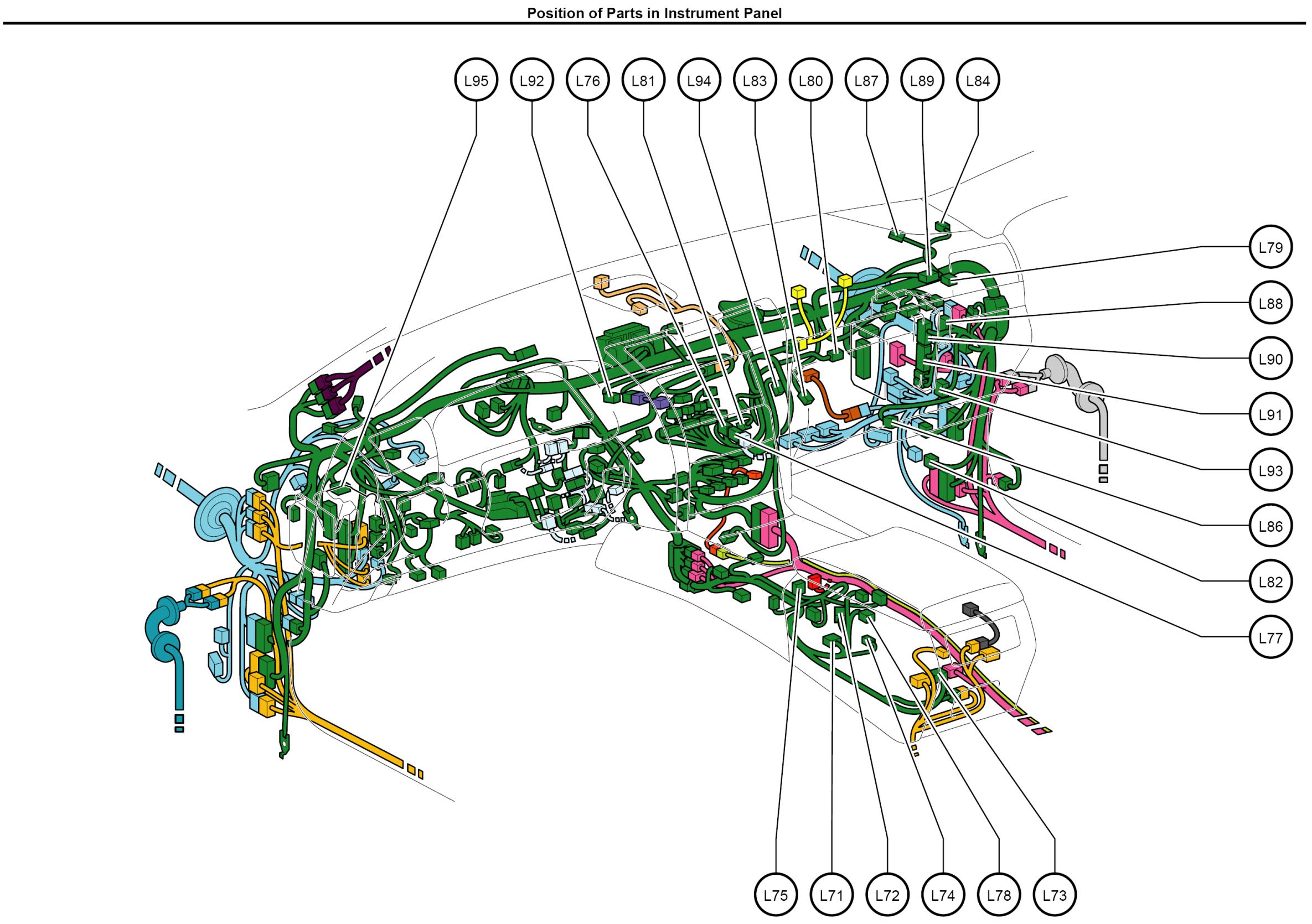 Position of Parts in Instrument Panel

L95
L92
L76
L81
L94
L83
L80
L87
L89
L84

L79
L88
L90
L91
L93
L86
L82
L77

L75
L71
L72
L74
L78
L73