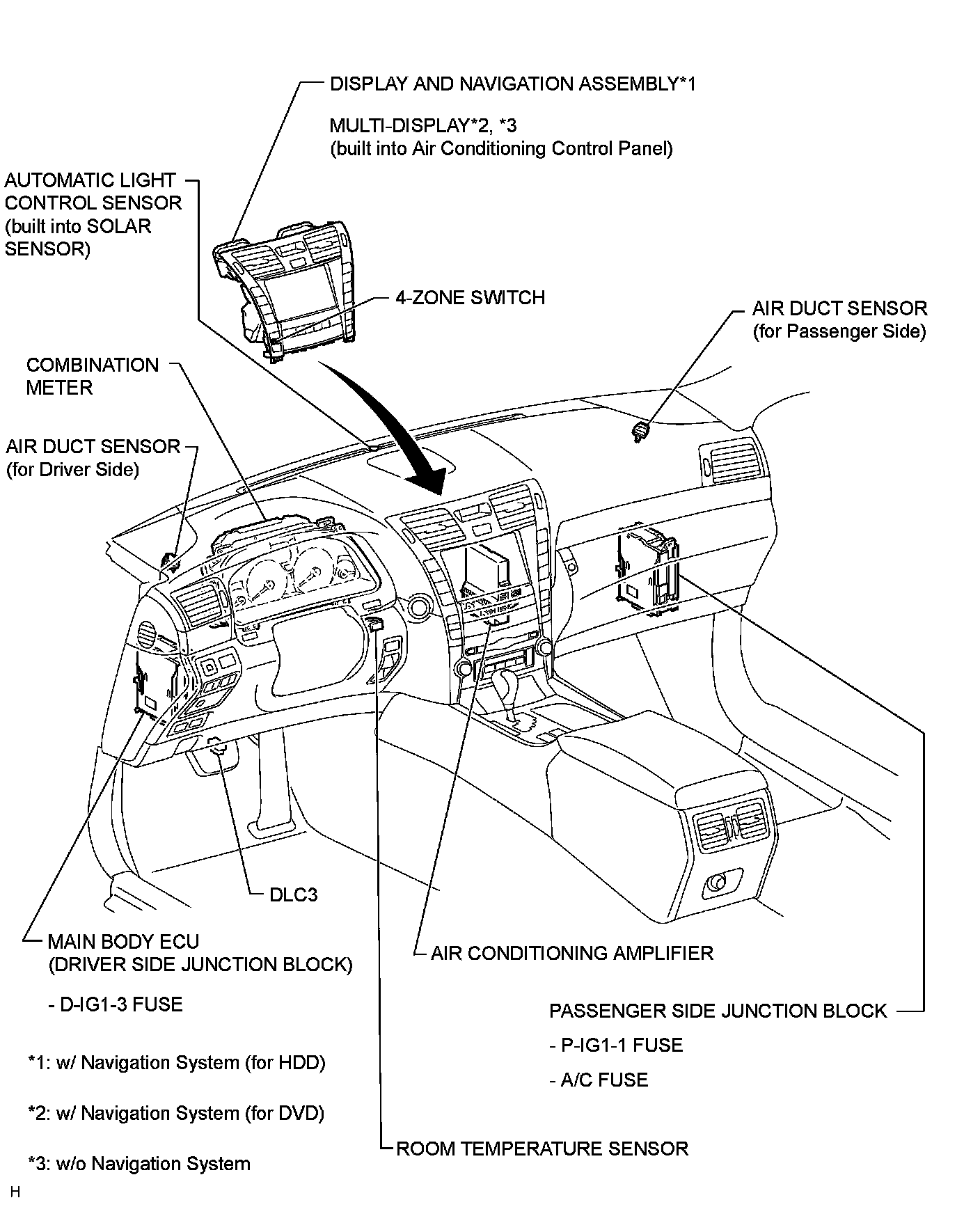 DISPLAY AND NAVIGATION ASSEMBLY*1

MULTI-DISPLAY*2, *3
(built into Air Conditioning Control Panel)

AUTOMATIC LIGHT CONTROL SENSOR (built into SOLAR SENSOR)

4-ZONE SWITCH

AIR DUCT SENSOR
(for Passenger Side)

COMBINATION METER

AIR DUCT SENSOR
(for Driver Side)

DLC3

MAIN BODY ECU
(DRIVER SIDE JUNCTION BLOCK)

- D-IG1-3 FUSE

AIR CONDITIONING AMPLIFIER

PASSENGER SIDE JUNCTION BLOCK

- P-IG1-1 FUSE

- A/C FUSE

*1: w/ Navigation System (for HDD)

*2: w/ Navigation System (for DVD)

*3: w/o Navigation System

ROOM TEMPERATURE SENSOR

H