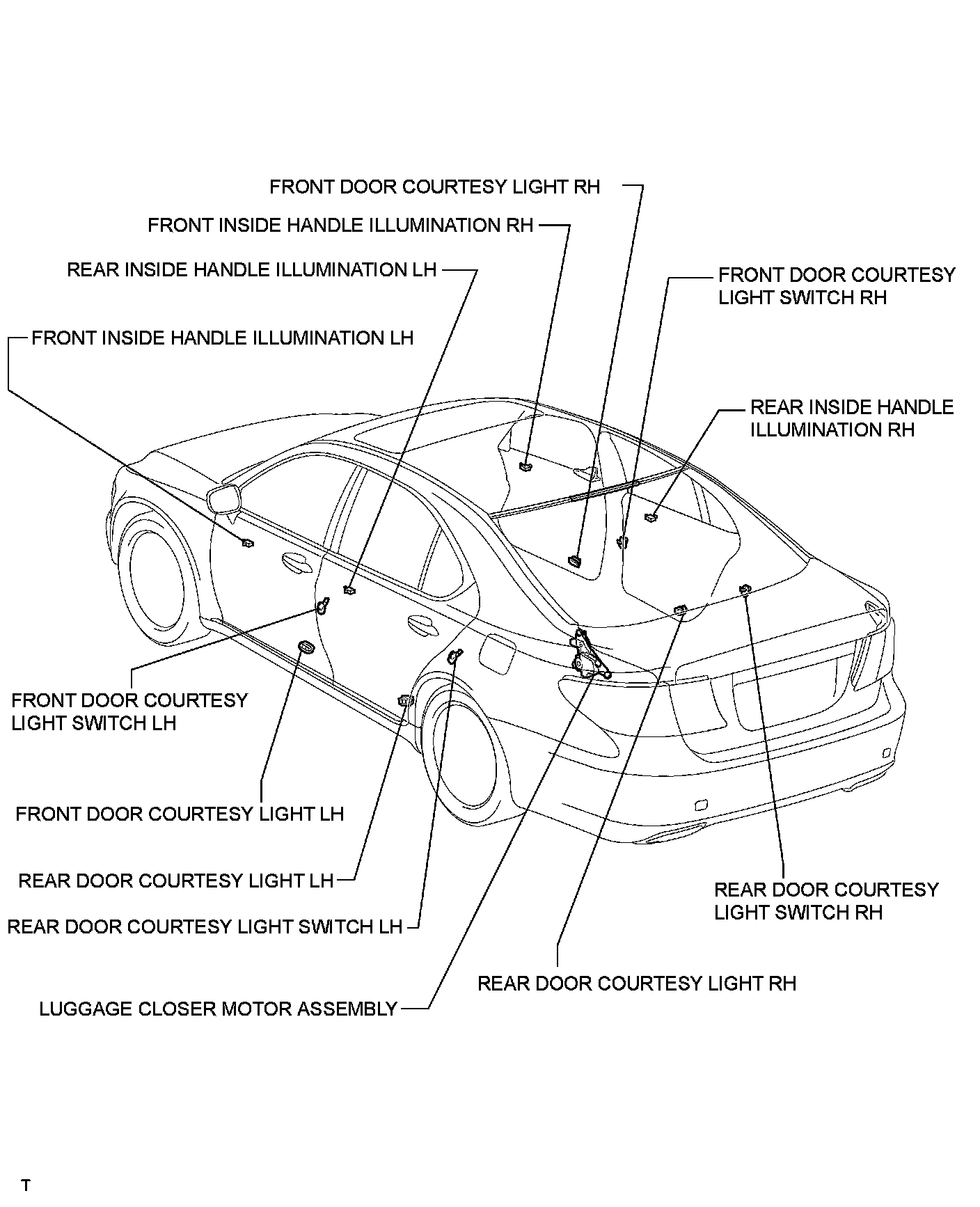 FRONT DOOR COURTESY LIGHT RH

FRONT INSIDE HANDLE ILLUMINATION RH

REAR INSIDE HANDLE ILLUMINATION LH

FRONT DOOR COURTESY LIGHT SWITCH RH

FRONT INSIDE HANDLE ILLUMINATION LH

REAR INSIDE HANDLE ILLUMINATION RH

FRONT DOOR COURTESY LIGHT SWITCH LH

FRONT DOOR COURTESY LIGHT LH

REAR DOOR COURTESY LIGHT LH

REAR DOOR COURTESY LIGHT SWITCH LH

REAR DOOR COURTESY LIGHT SWITCH RH

REAR DOOR COURTESY LIGHT RH

LUGGAGE CLOSER MOTOR ASSEMBLY

T