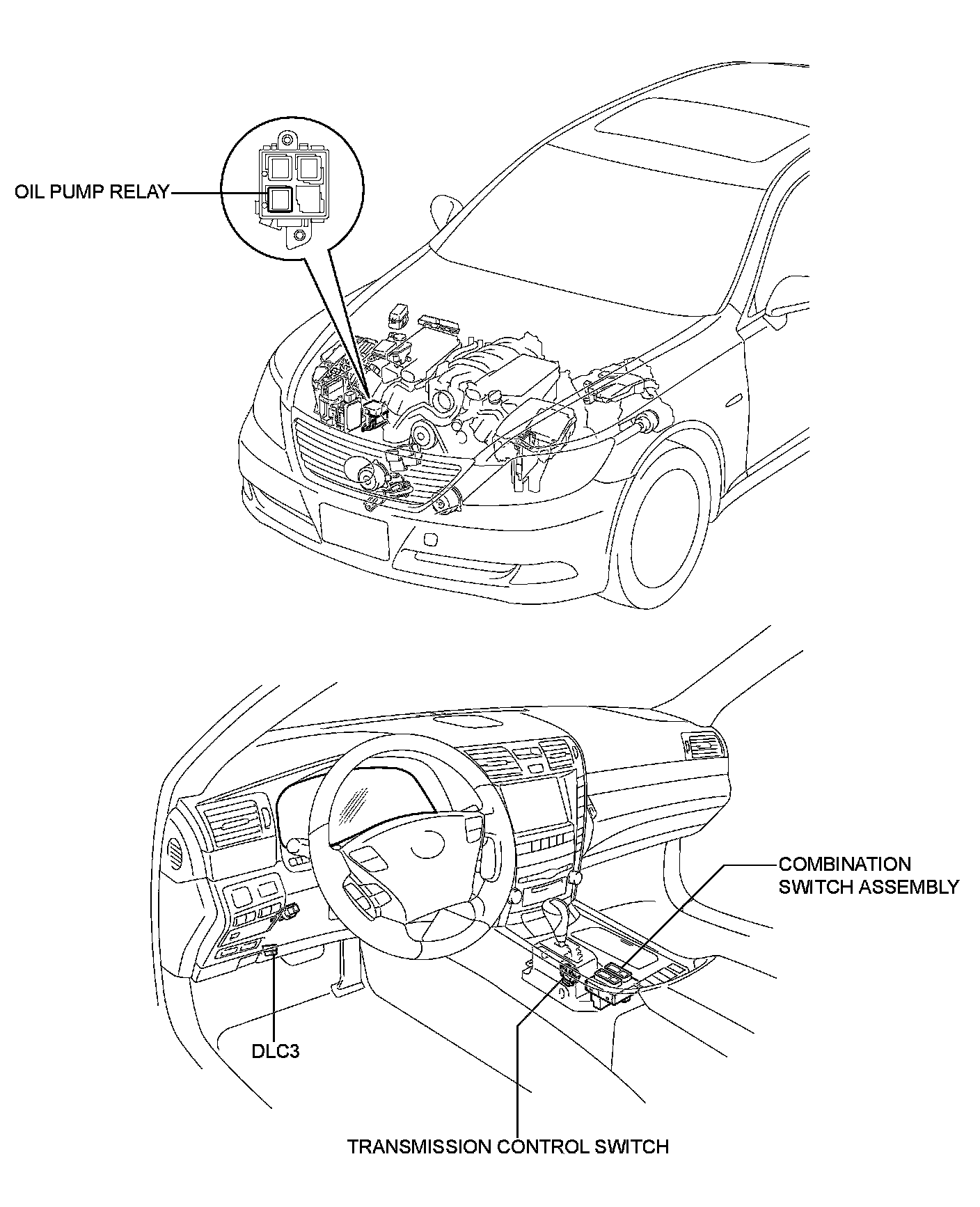 OIL PUMP RELAY

COMBINATION SWITCH ASSEMBLY

DLC3

TRANSMISSION CONTROL SWITCH