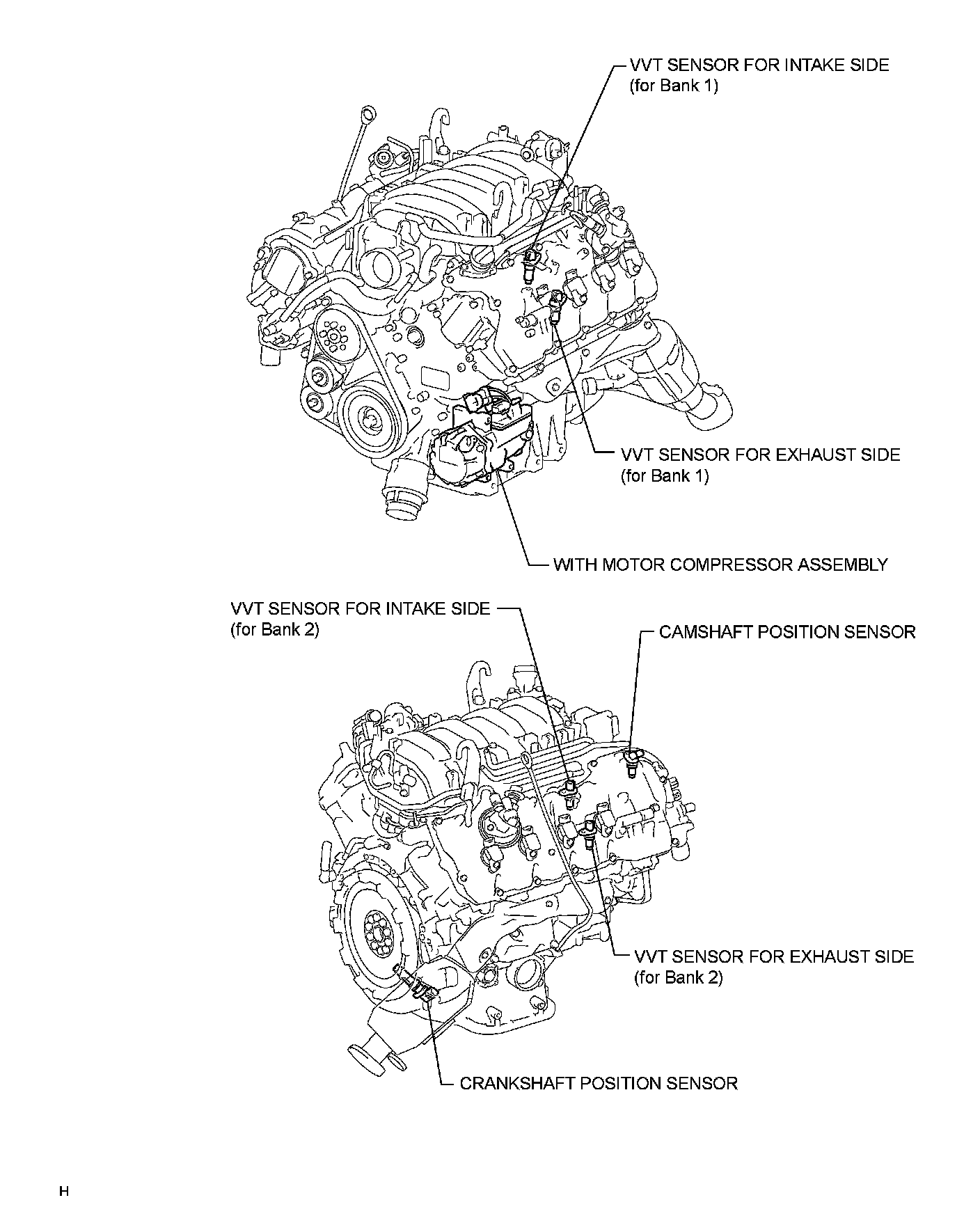 VVT SENSOR FOR INTAKE SIDE
(for Bank 1)

VVT SENSOR FOR EXHAUST SIDE
(for Bank 1)

WITH MOTOR COMPRESSOR ASSEMBLY

VVT SENSOR FOR INTAKE SIDE
(for Bank 2)

CAMSHAFT POSITION SENSOR

VVT SENSOR FOR EXHAUST SIDE
(for Bank 2)

CRANKSHAFT POSITION SENSOR

H