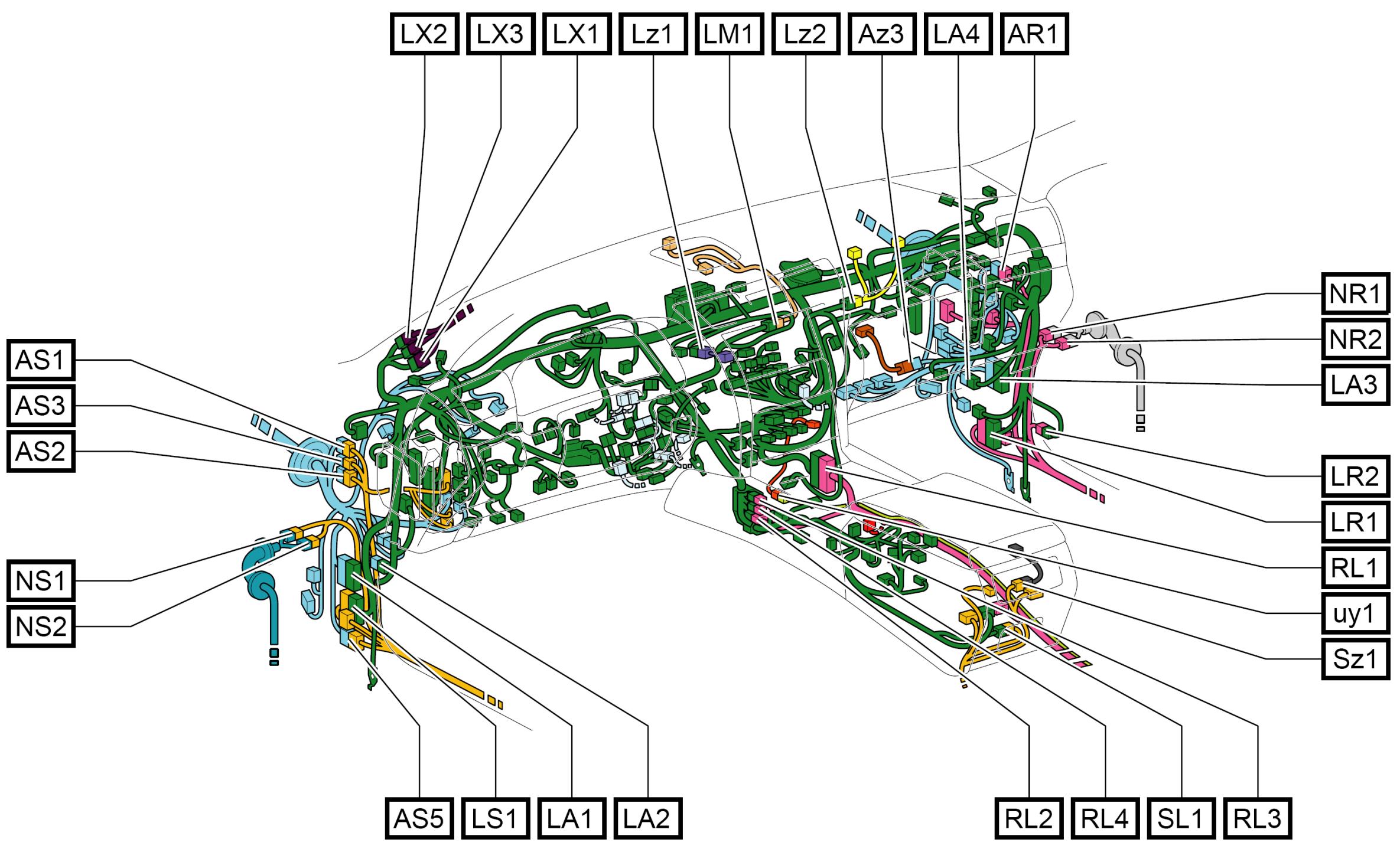 LX2 LX3 LX1 Lz1 LM1 Lz2 Az3 LA4 AR1

AS1
AS3
AS2

NS1
NS2

NR1
NR2
LA3

LR2
LR1
RL1
uy1
Sz1

AS5 LS1 LA1 LA2

RL2 RL4 SL1 RL3