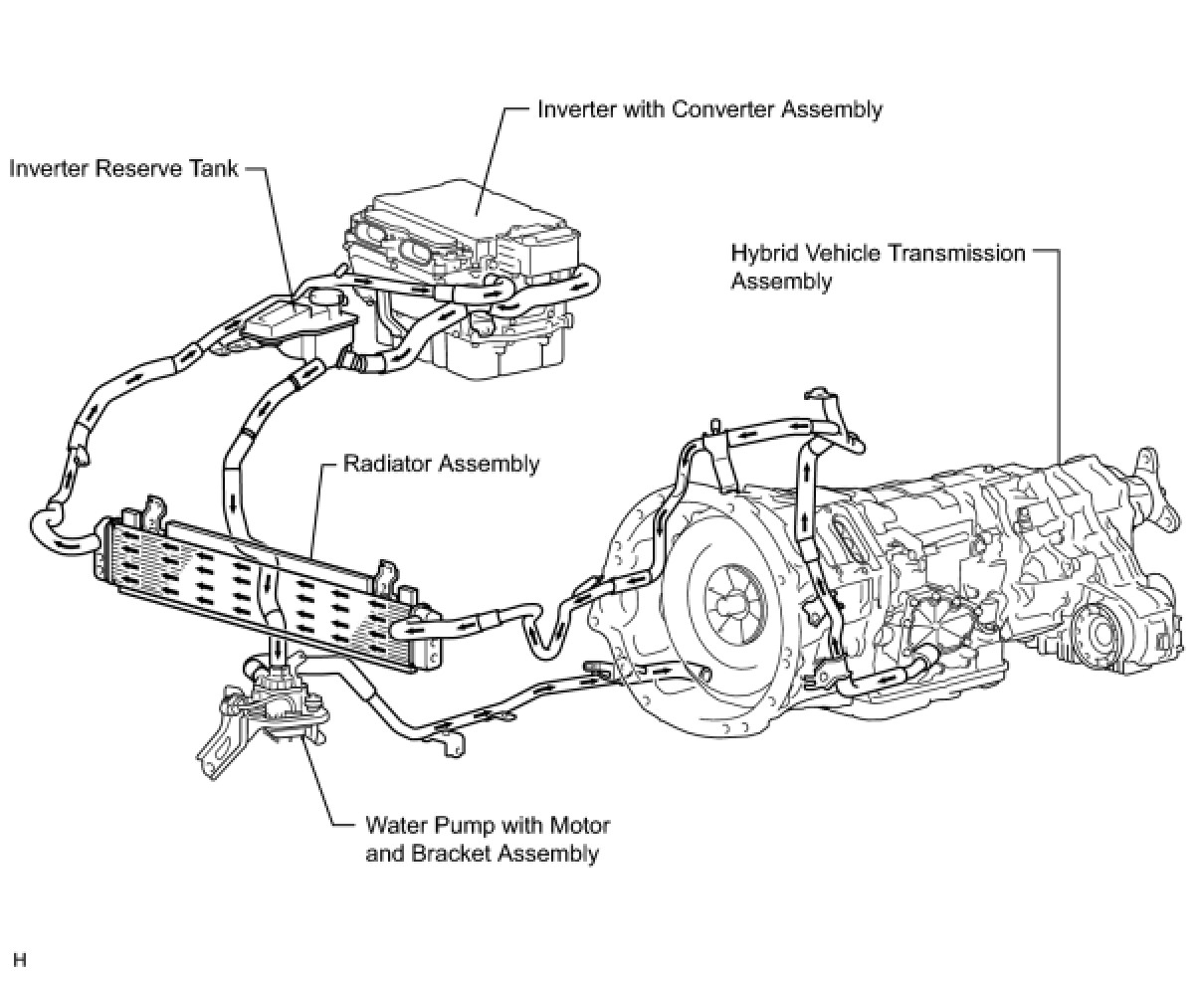 Inverter with Converter Assembly

Inverter Reserve Tank

Hybrid Vehicle Transmission Assembly

Radiator Assembly

Water Pump with Motor and Bracket Assembly

H