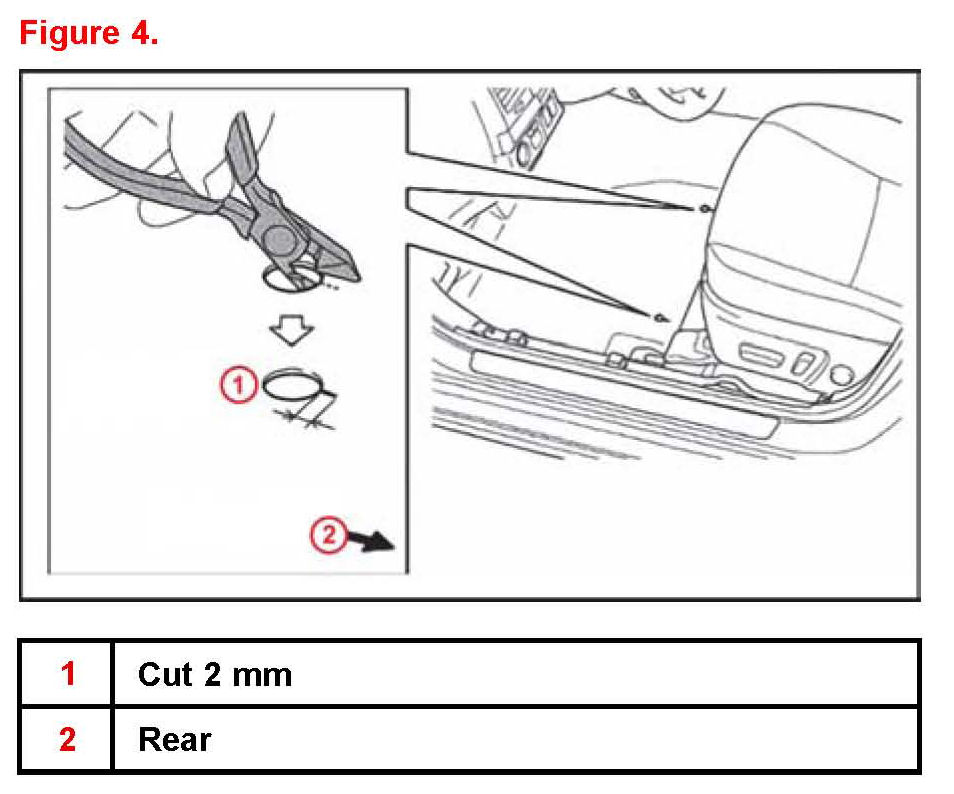 Figure 4.

1

2

| 1 | Cut 2 mm |
|---|---|
| 2 | Rear |