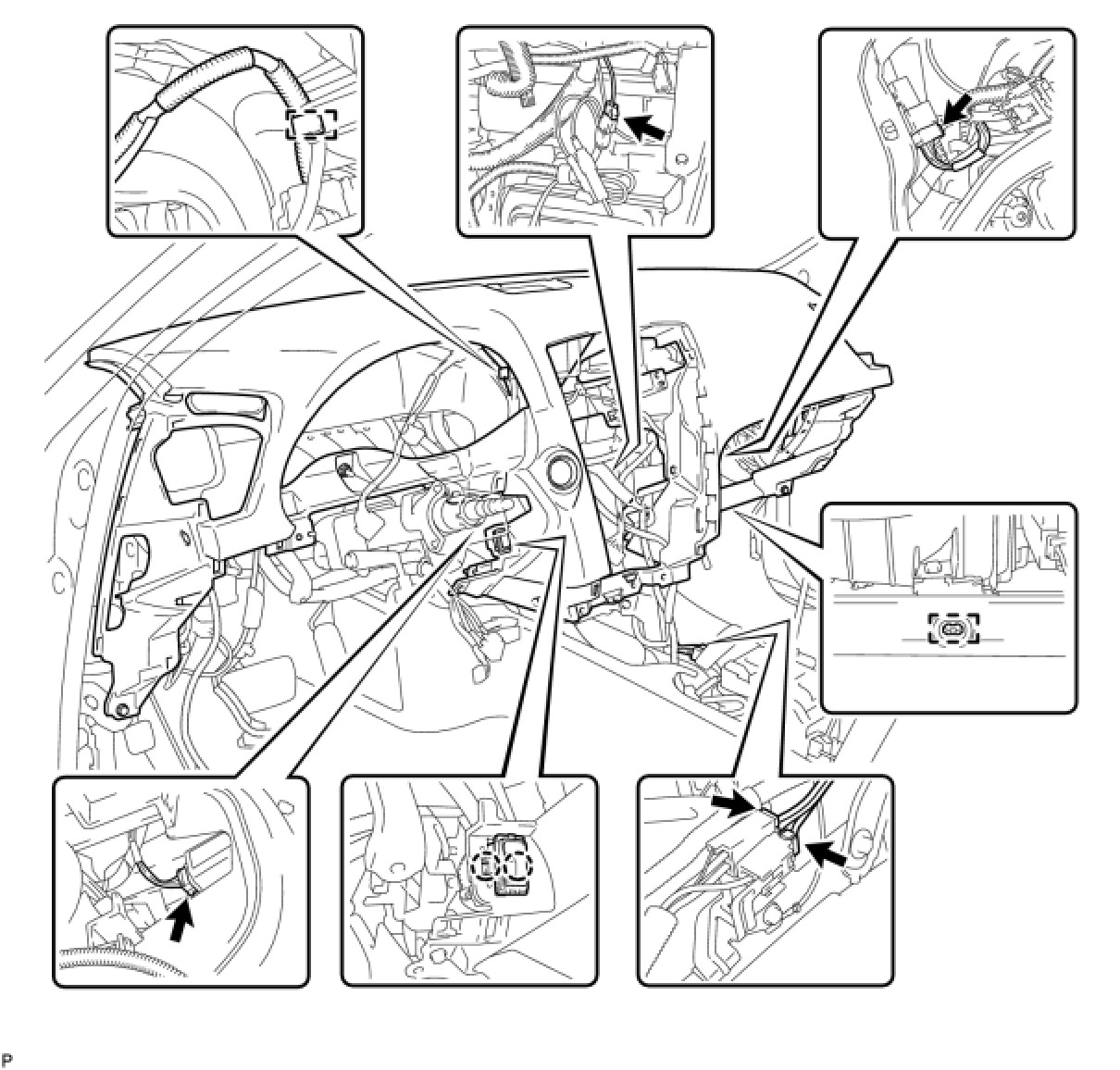 P