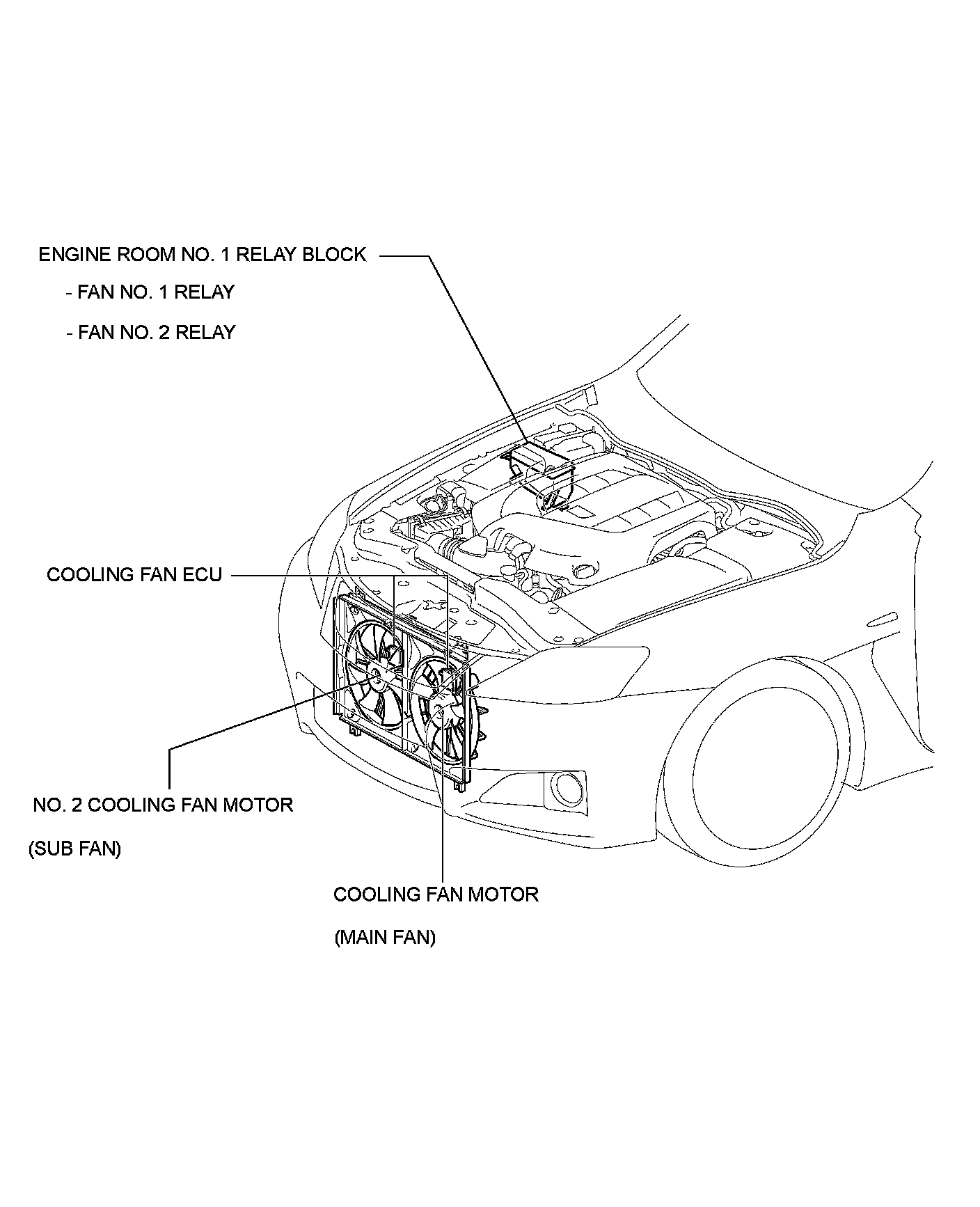 ENGINE ROOM NO. 1 RELAY BLOCK

- FAN NO. 1 RELAY

- FAN NO. 2 RELAY

COOLING FAN ECU

NO. 2 COOLING FAN MOTOR

(SUB FAN)

COOLING FAN MOTOR

(MAIN FAN)