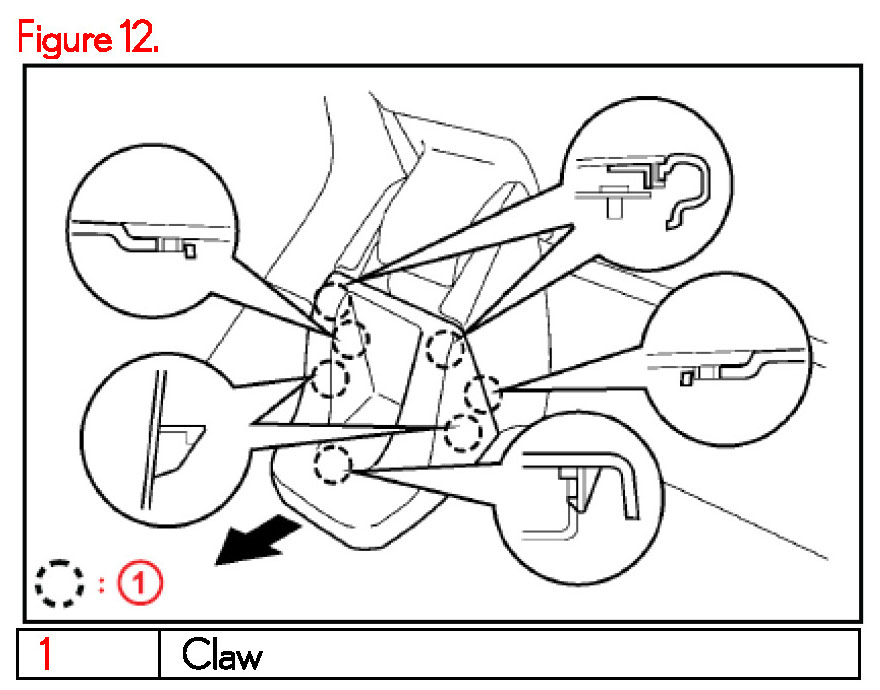 Figure 12.

: 1

| 1 | Claw |
|---|---|