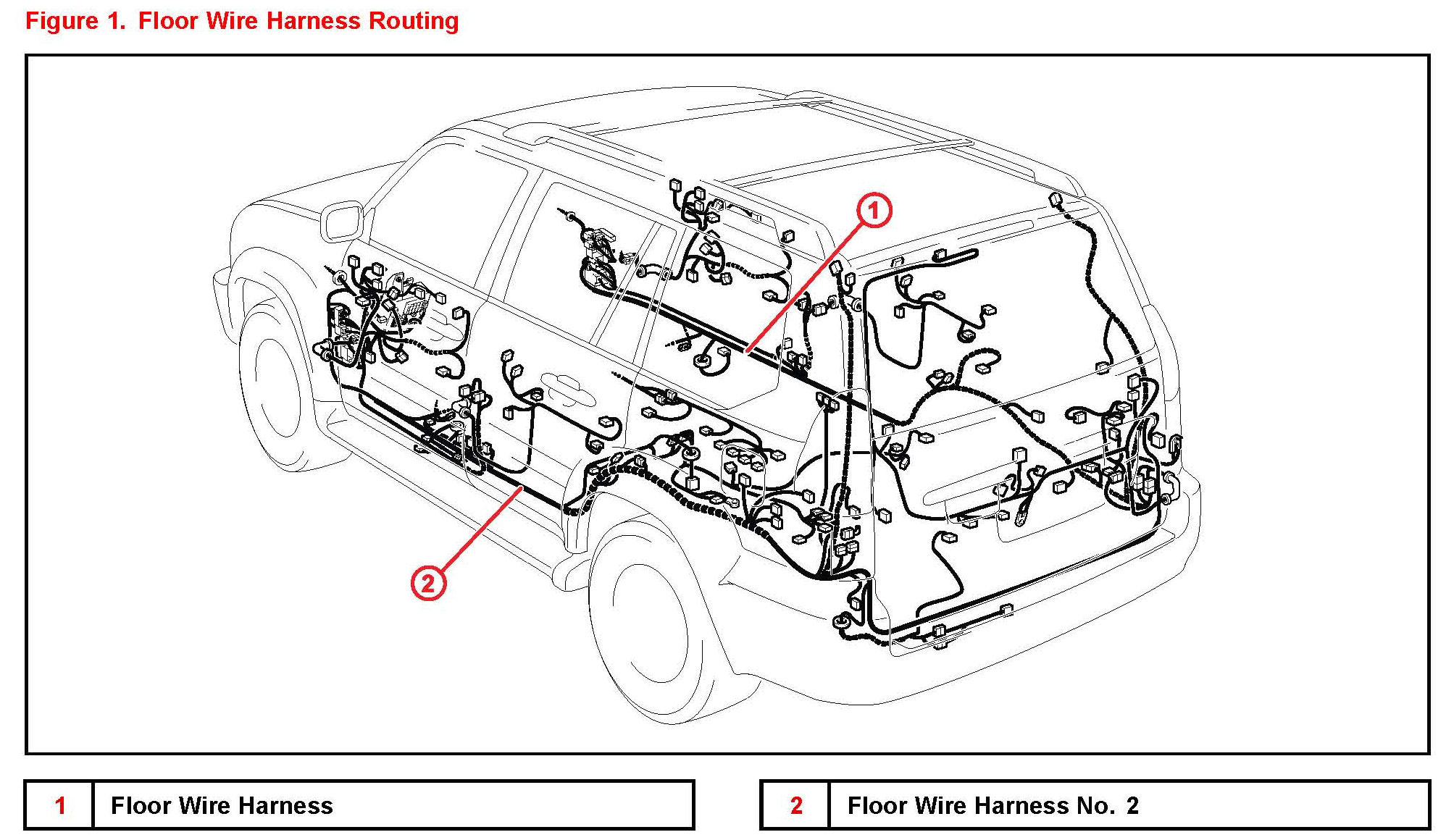 Figure 1. Floor Wire Harness Routing

1

2

| 1 | Floor Wire Harness |
|---|---|

| 2 | Floor Wire Harness No. 2 |
|---|---|