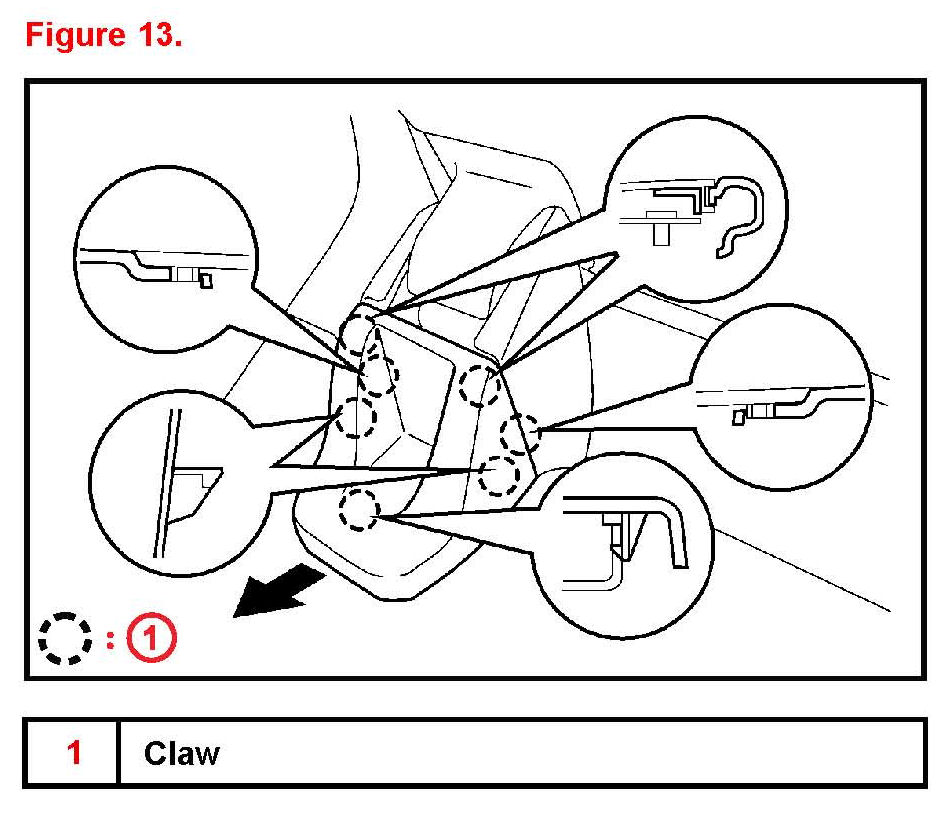 Figure 13.

: 1

| 1 | Claw |
|---|---|