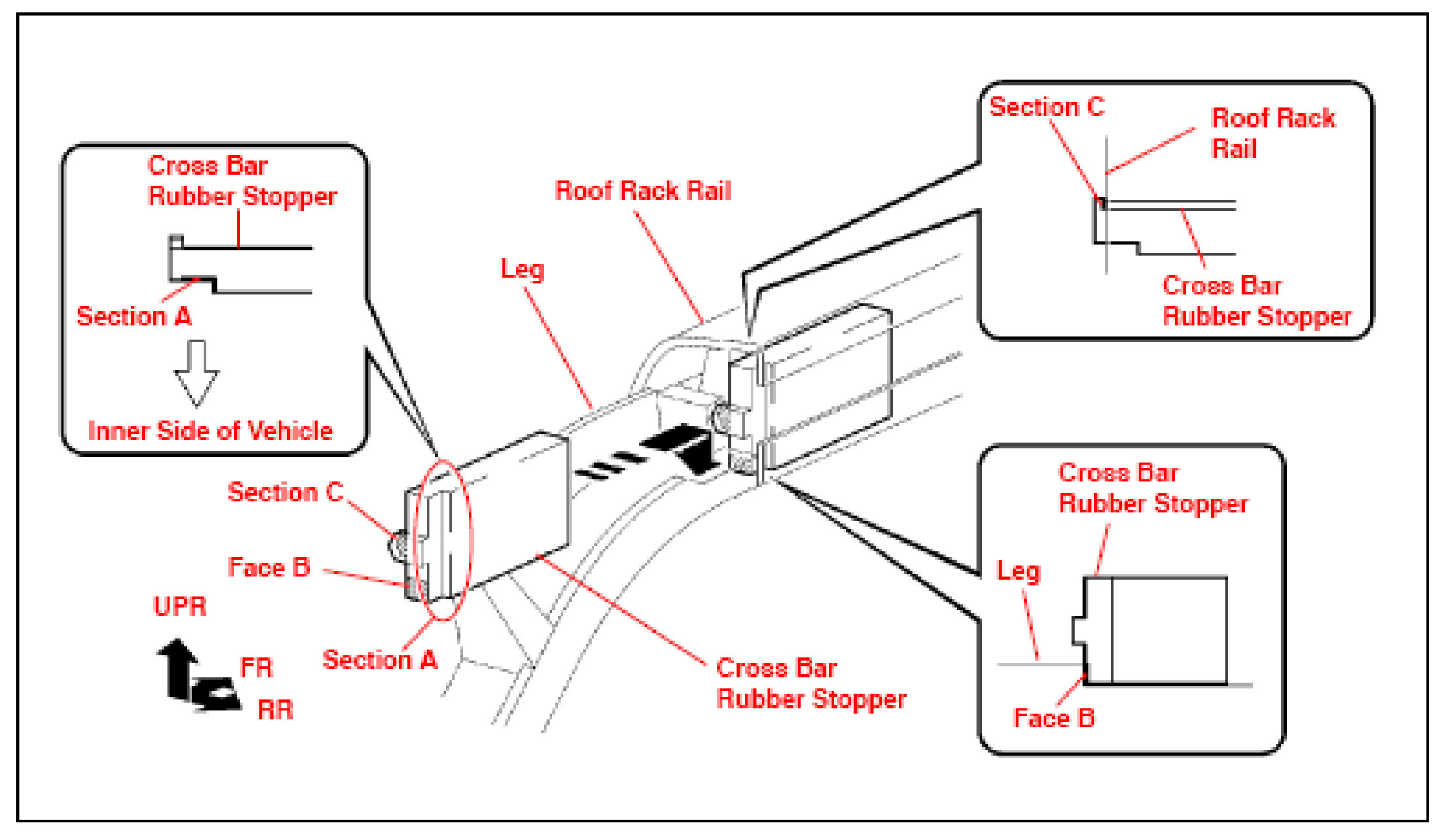 Cross Bar Rubber Stopper

Section A

Inner Side of Vehicle

Roof Rack Rail

Leg

Section C

Roof Rack Rail

Cross Bar Rubber Stopper

Section C

Face B

UPR

FR

RR

Section A

Cross Bar Rubber Stopper

Cross Bar Rubber Stopper

Leg

Face B