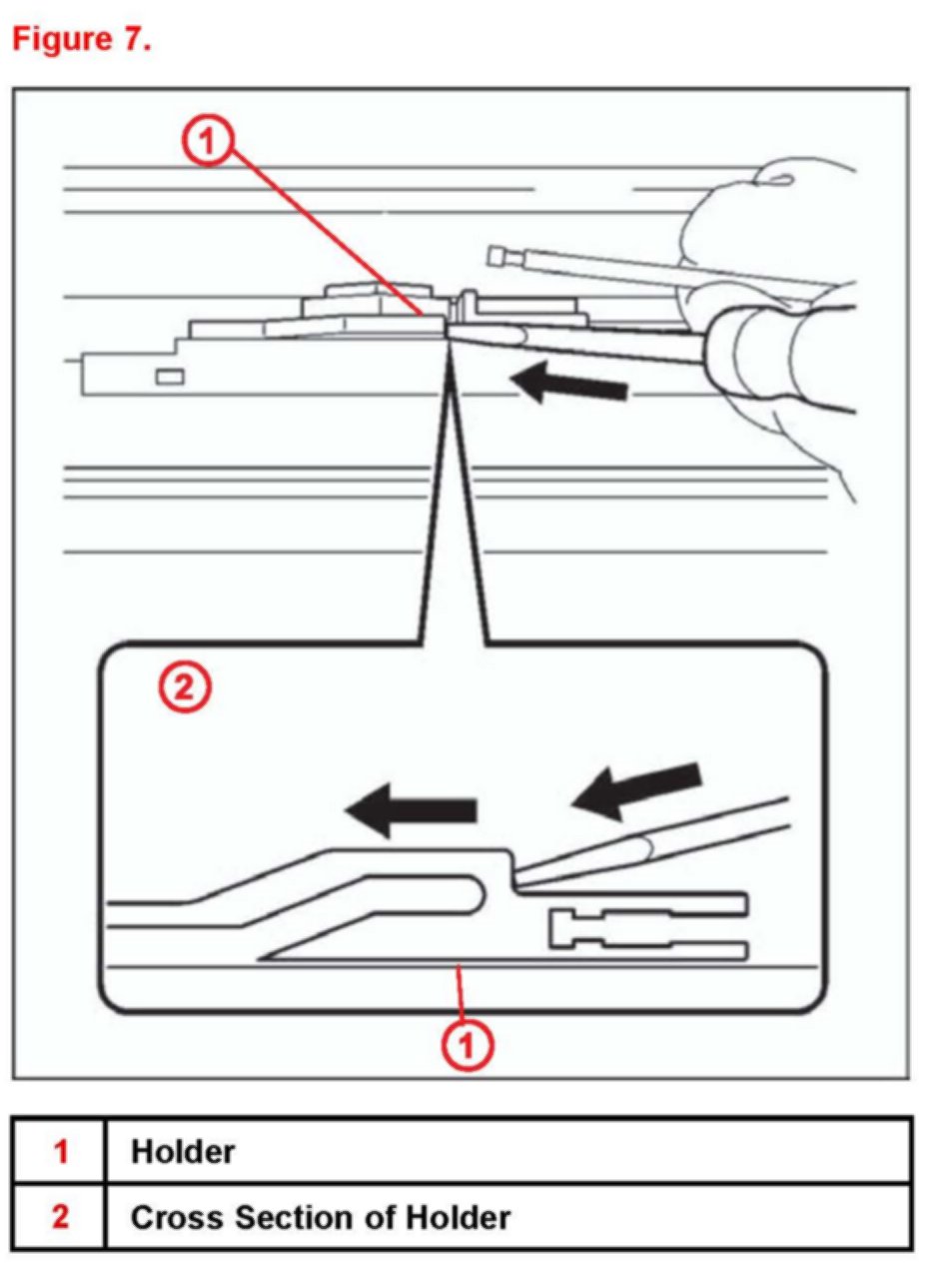 Figure 7.

1

2

1

| 1 | Holder |
|---|---|
| 2 | Cross Section of Holder |