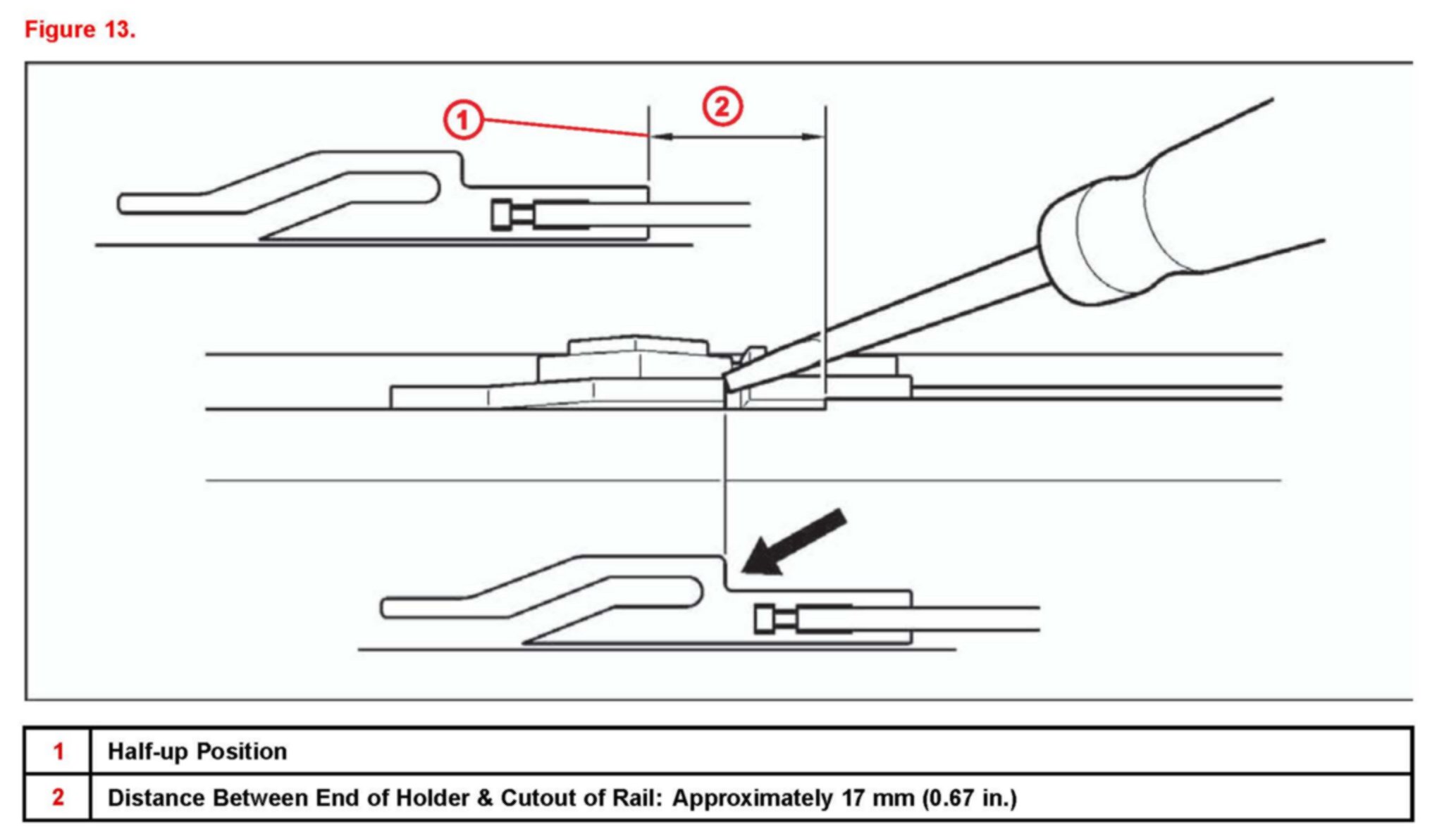 Figure 13.

1

2

| 1 | Half-up Position |
|---|---|
| 2 | Distance Between End of Holder & Cutout of Rail: Approximately 17 mm (0.67 in.) |