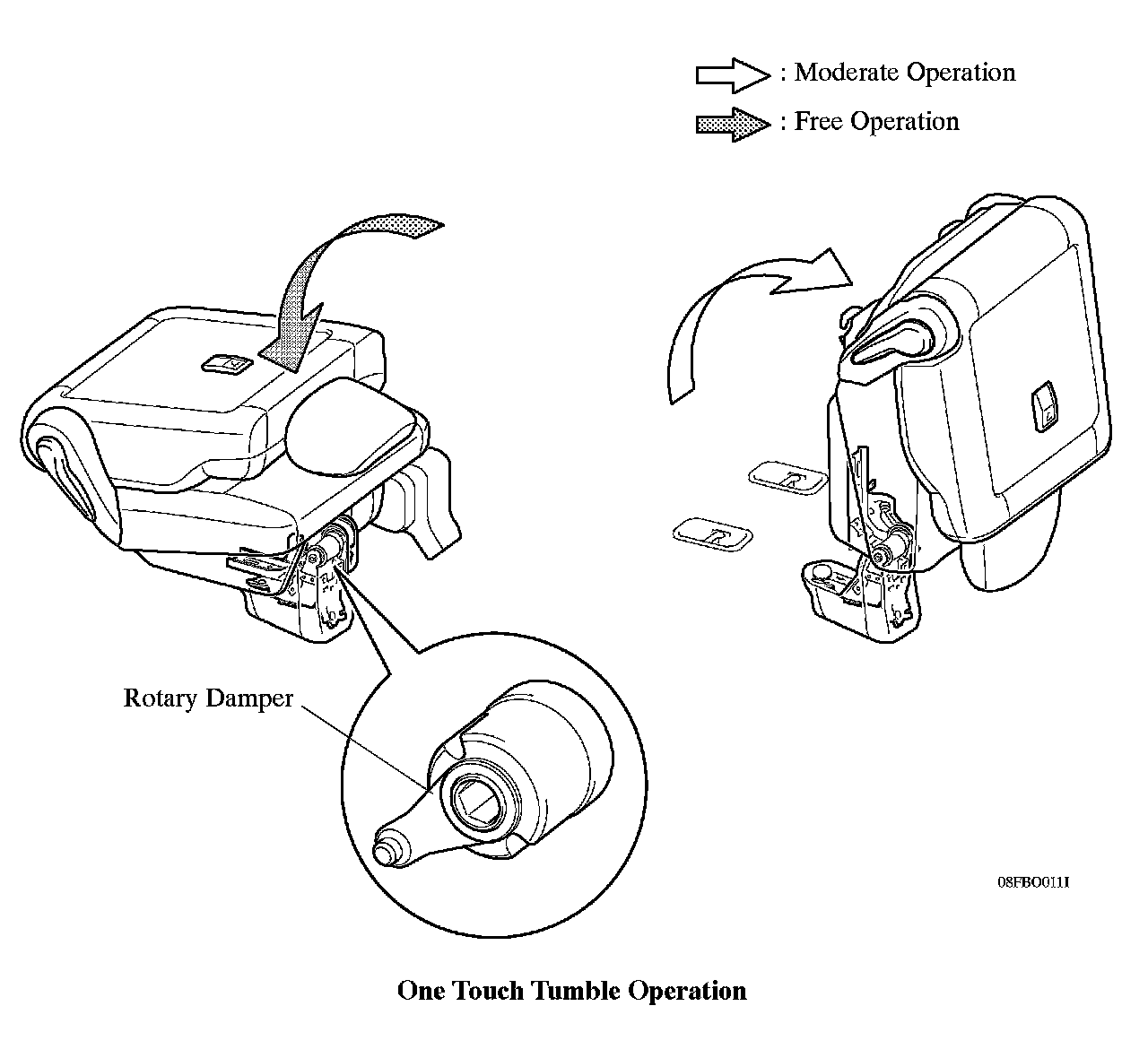 : Moderate Operation

: Free Operation

Rotary Damper

08FBO011I

One Touch Tumble Operation