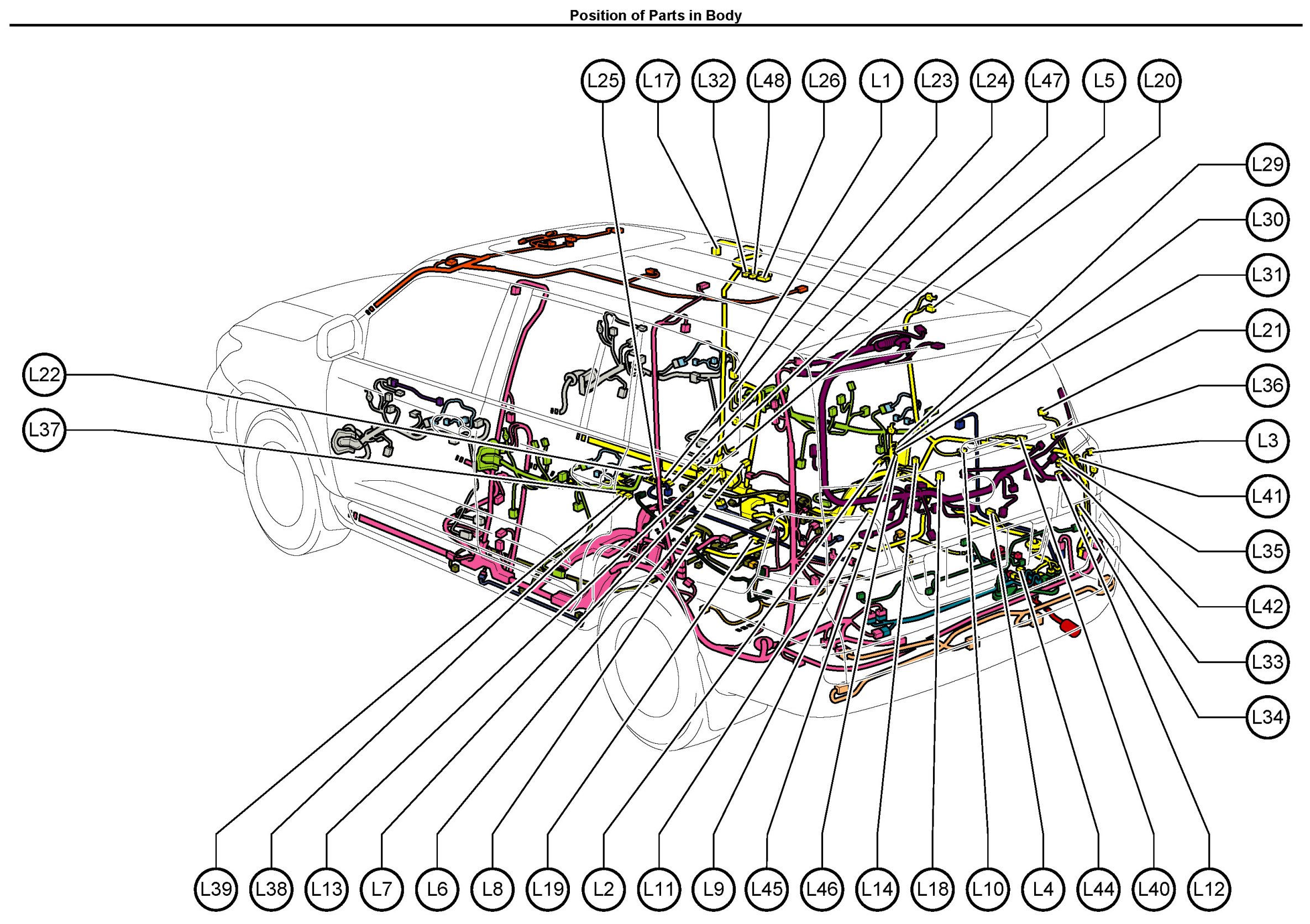 Position of Parts in Body

L25 L17 L32 L48 L26 L1 L23 L24 L47 L5 L20

L29
L30
L31
L21
L36
L3
L41
L35
L42
L33
L34

L22
L37

L39 L38 L13 L7 L6 L8 L19 L2 L11 L9 L45 L46 L14 L18 L10 L4 L44 L40 L12