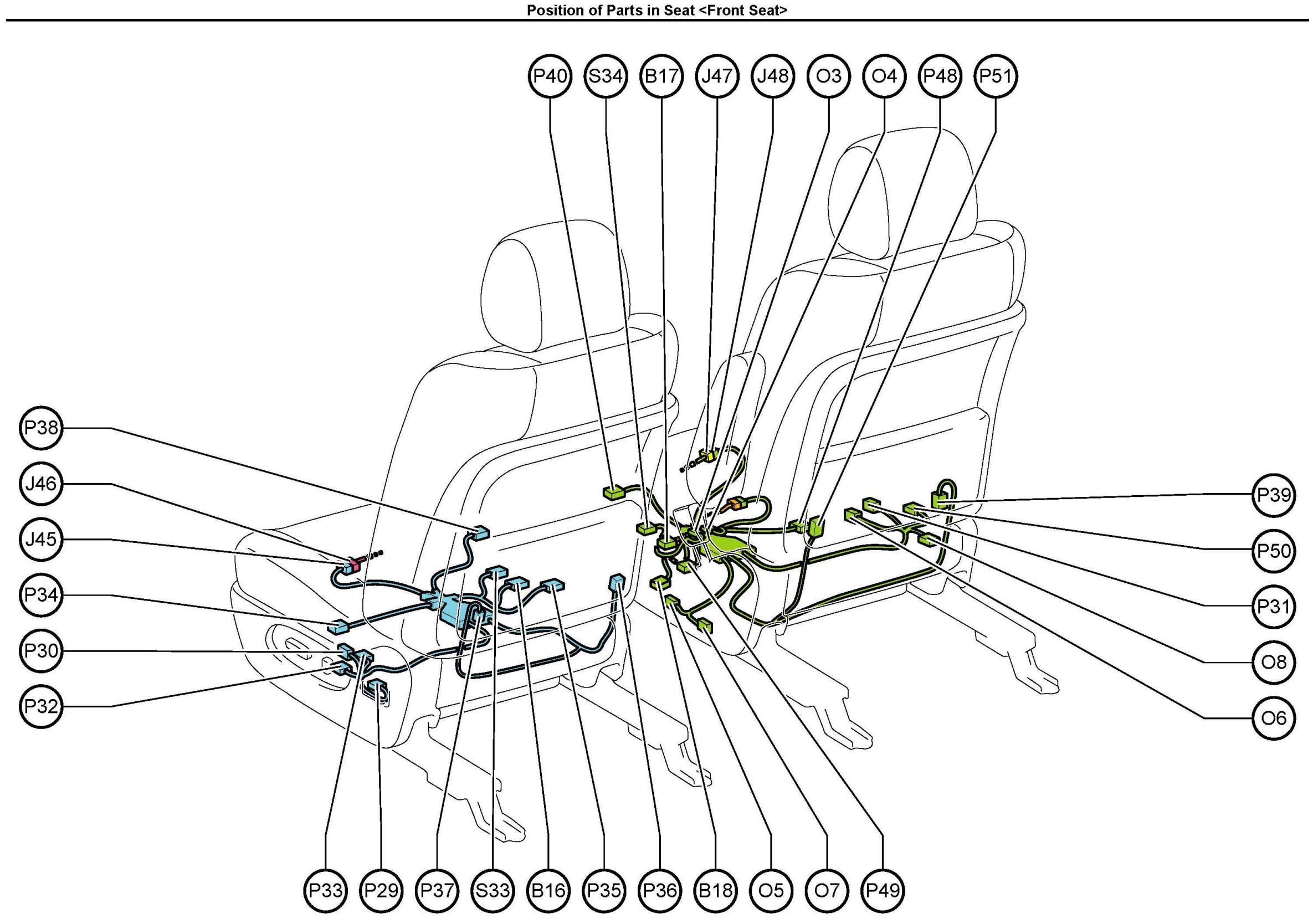 Position of Parts in Seat <Front Seat>

P40
S34
B17
J47
J48
O3
O4
P48
P51

P38
J46
J45
P34
P30
P32

P39
P50
P31
O8
O6

P33
P29
P37
S33
B16
P35
P36
B18
O5
O7
P49