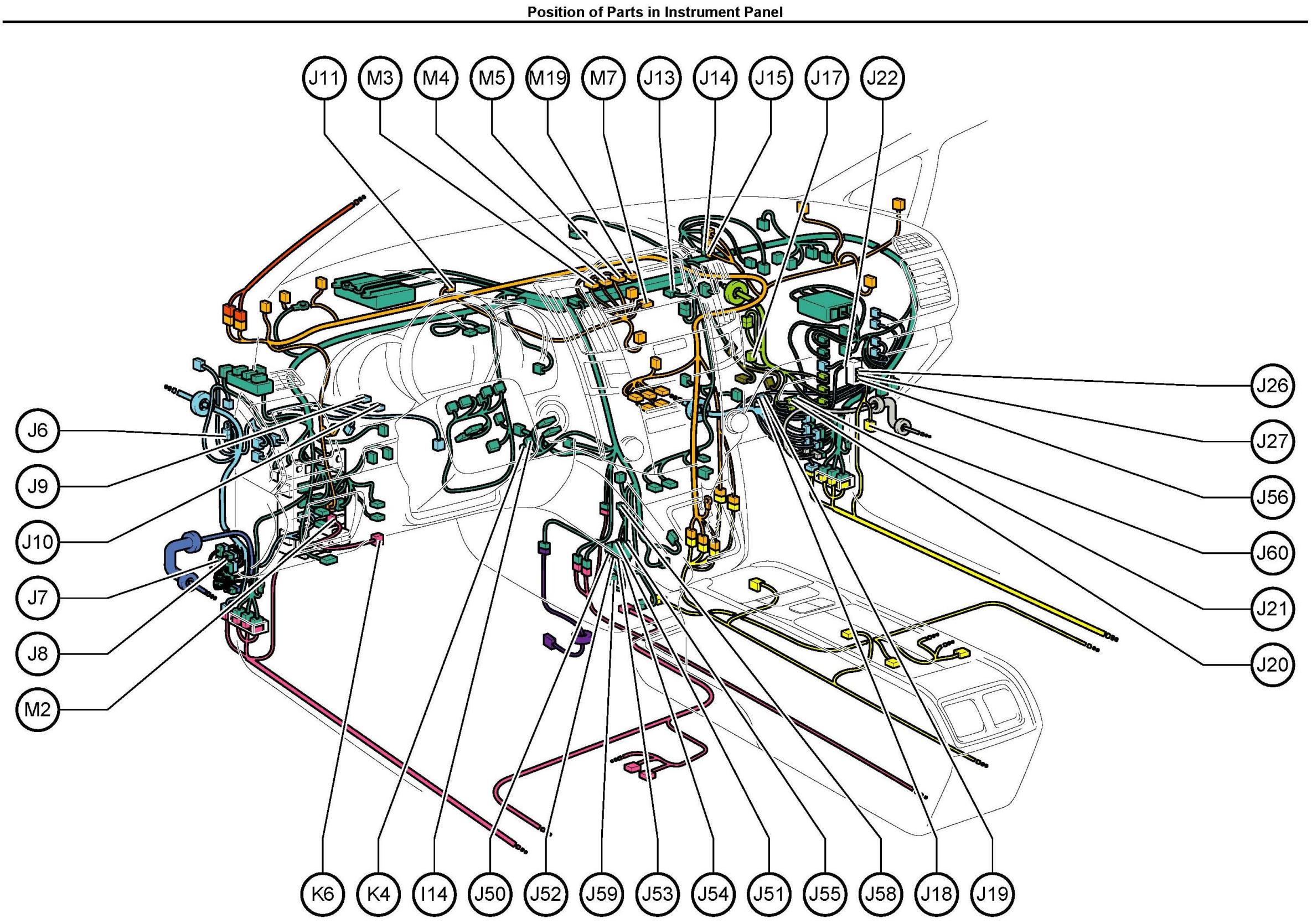 Position of Parts in Instrument Panel

J11 M3 M4 M5 M19 M7 J13 J14 J15 J17 J22

J6
J9
J10
J7
J8
M2

J26
J27
J56
J60
J21
J20

K6 K4 I14 J50 J52 J59 J53 J54 J51 J55 J58 J18 J19