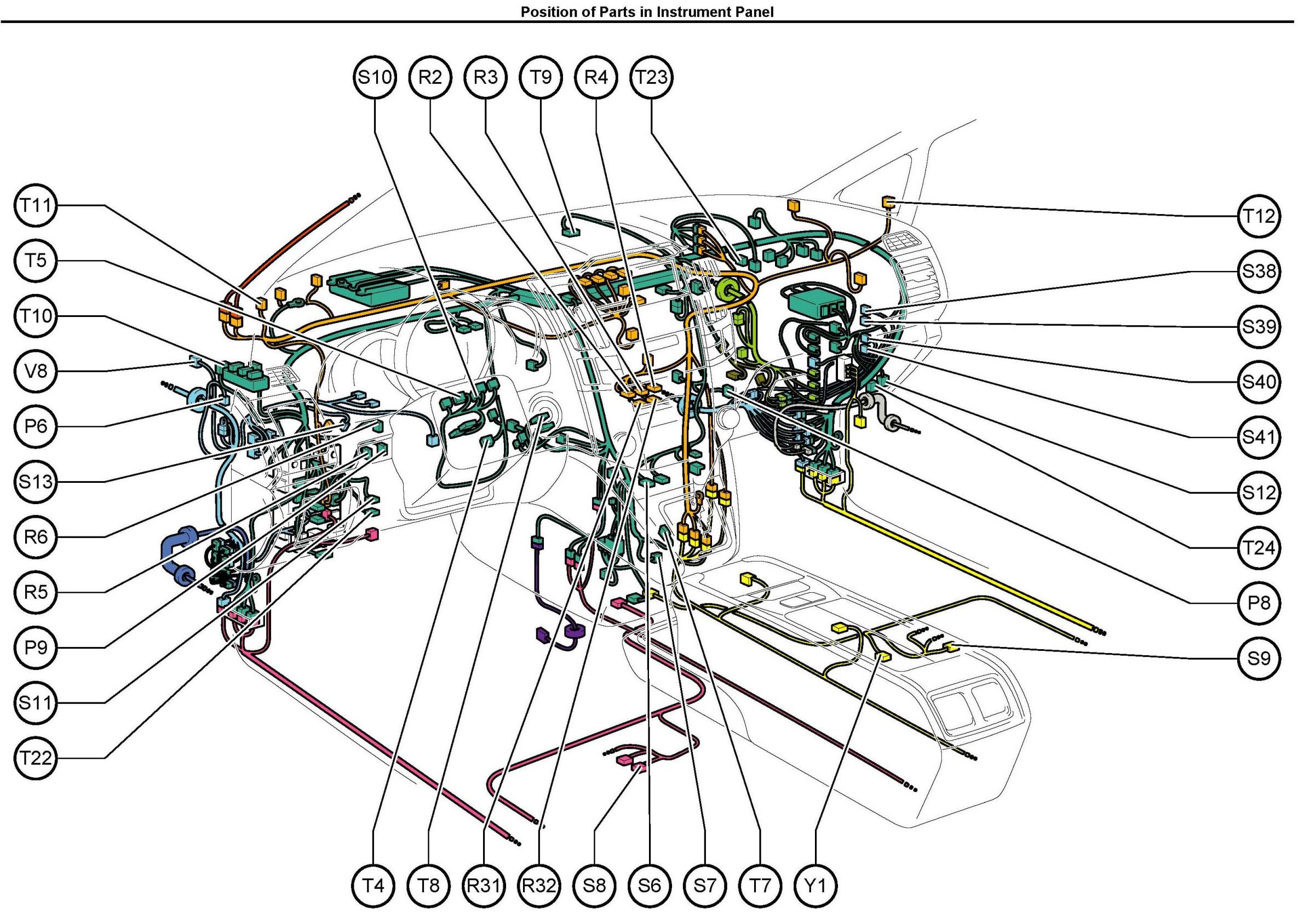 Position of Parts in Instrument Panel

S10 R2 R3 T9 R4 T23

T11
T5
T10
V8
P6
S13
R6
R5
P9
S11
T22

T12
S38
S39
S40
S41
S12
T24
P8
S9

T4 T8 R31 R32 S8 S6 S7 T7 Y1