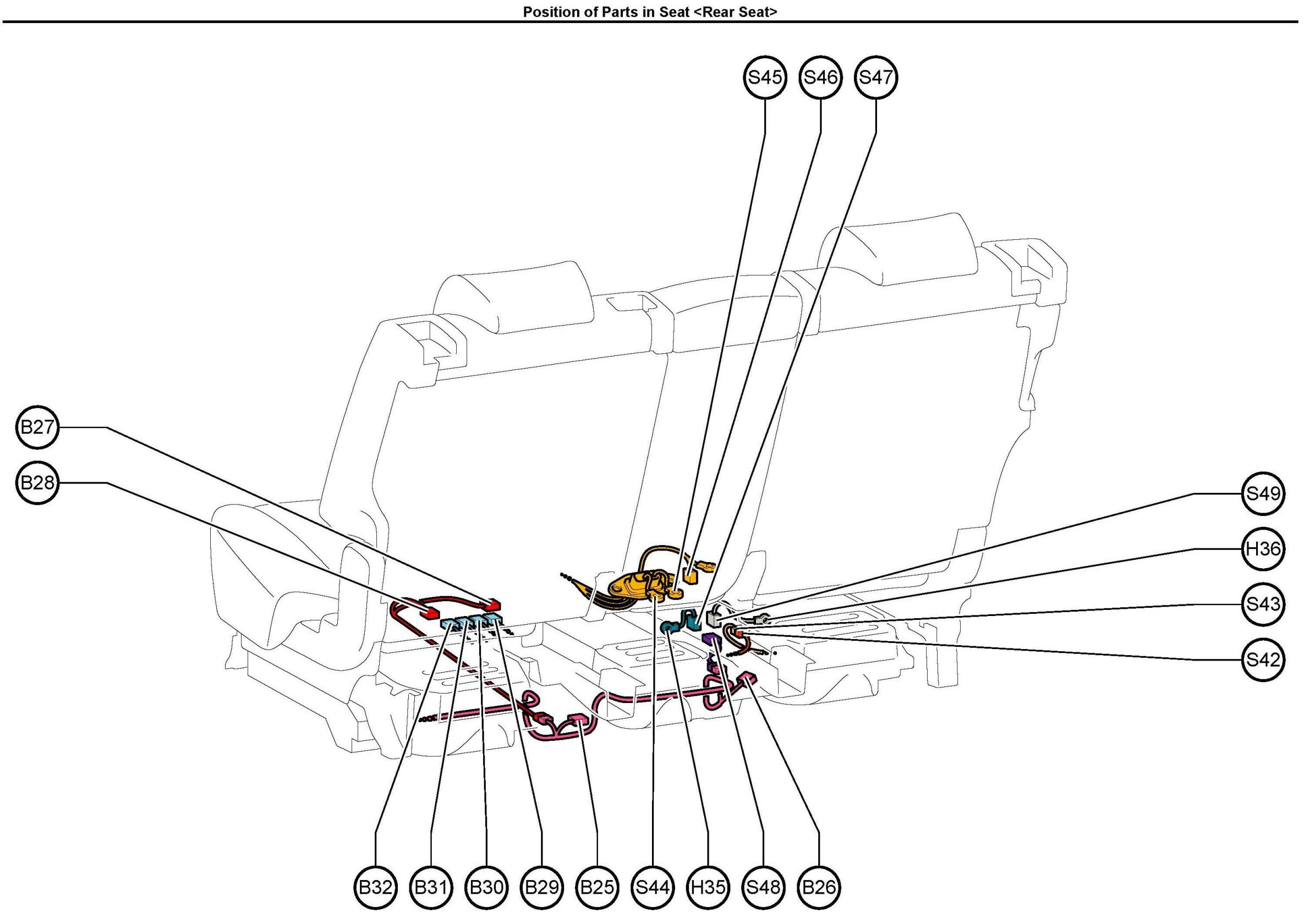 Position of Parts in Seat <Rear Seat>

S45
S46
S47

B27
B28

S49
H36
S43
S42

B32
B31
B30
B29
B25
S44
H35
S48
B26