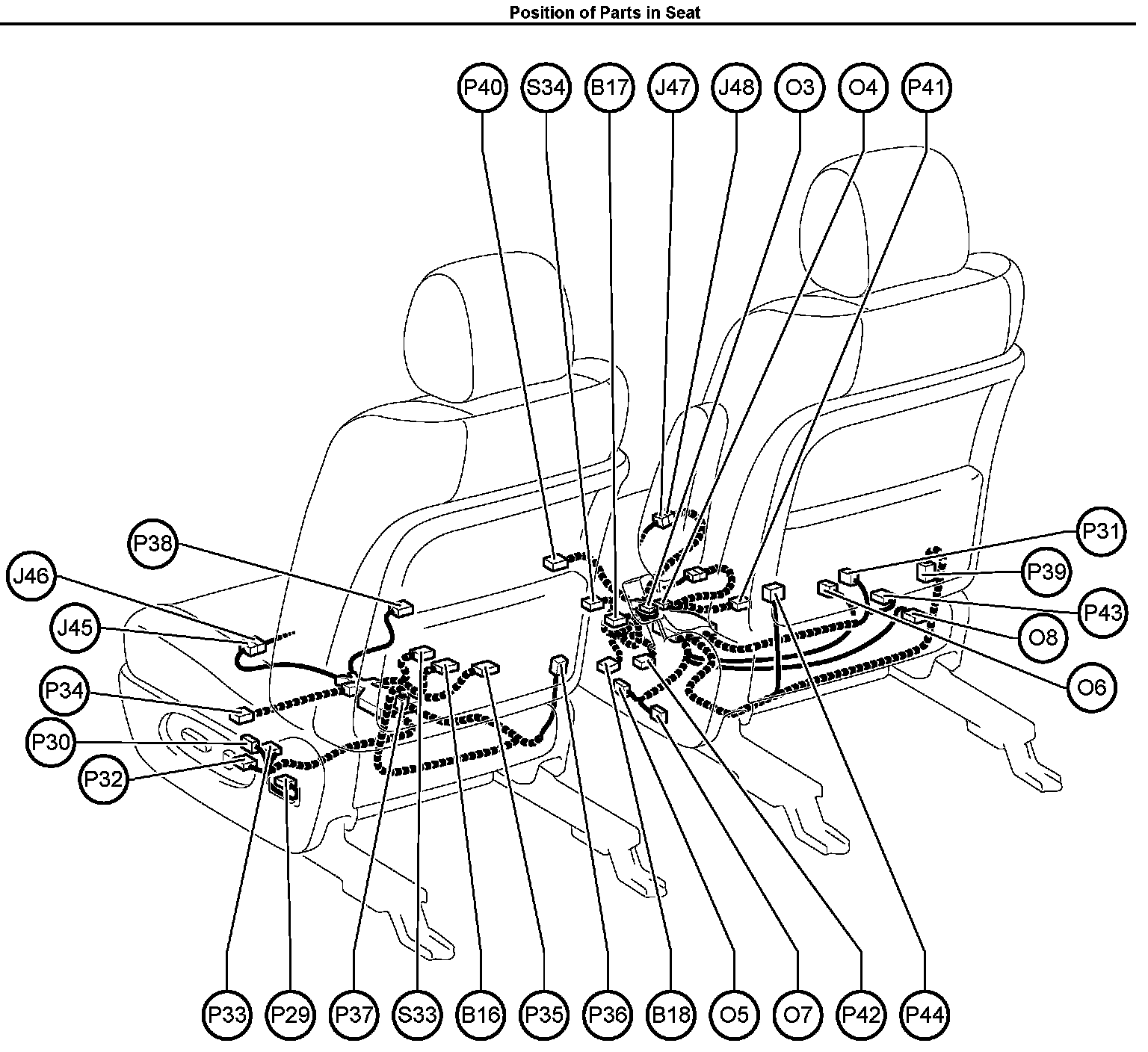 Position of Parts in Seat

P40 S34 B17 J47 J48 O3 O4 P41

P38
J46
J45
P34
P30
P32

P31
P39
P43
O8
O6

P33 P29 P37 S33 B16 P35 P36 B18 O5 O7 P42 P44