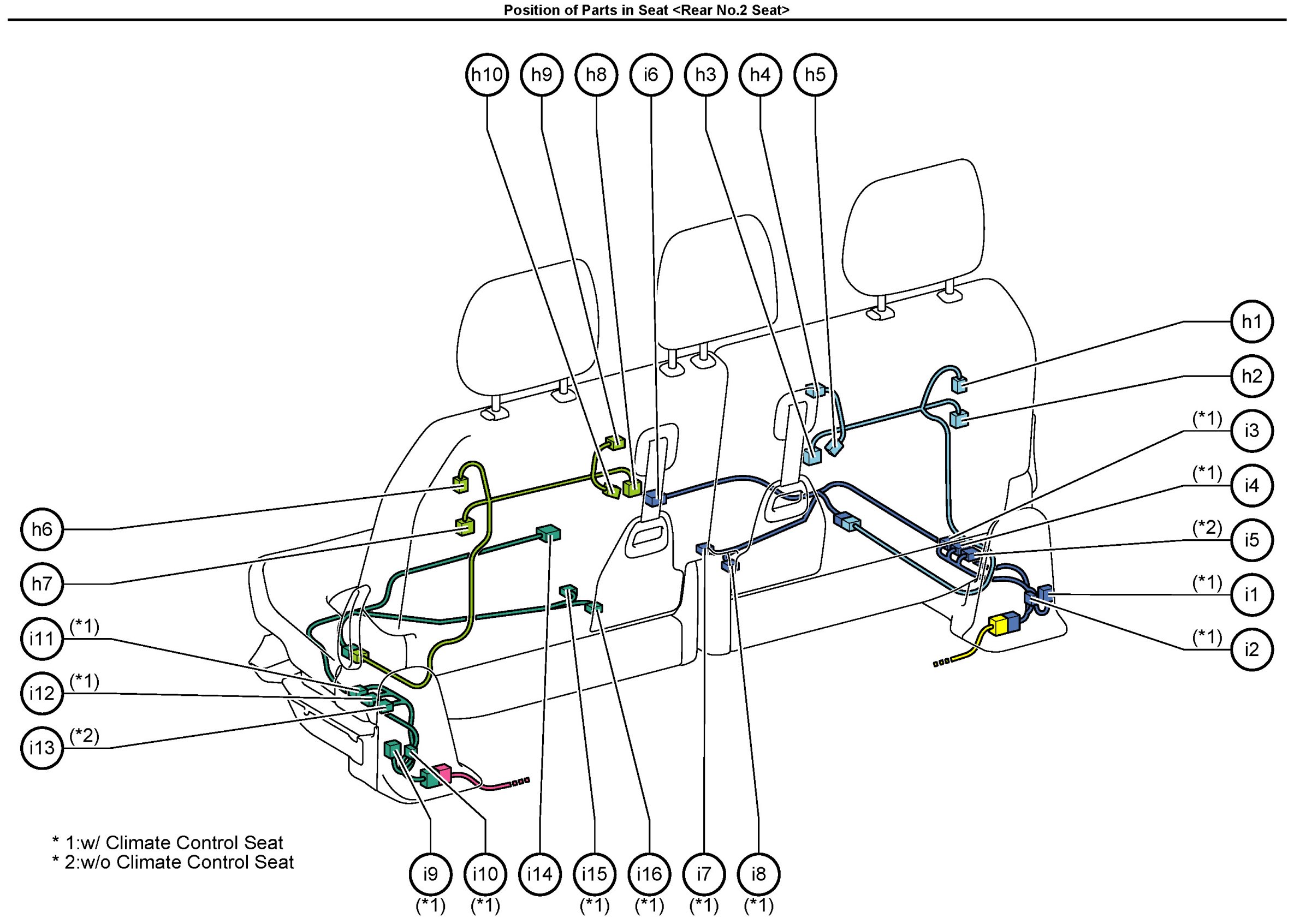 Position of Parts in Seat <Rear No.2 Seat>

h10 h9 h8 i6 h3 h4 h5

h1

h2

(*1) i3

(*1) i4

(*2) i5

(*1) i1

(*1) i2

h6

h7

i11 (*1)

i12 (*1)

i13 (*2)

* 1:w/ Climate Control Seat
* 2:w/o Climate Control Seat

i9 (*1)
i10 (*1)
i14
i15 (*1)
i16 (*1)
i7 (*1)
i8 (*1)