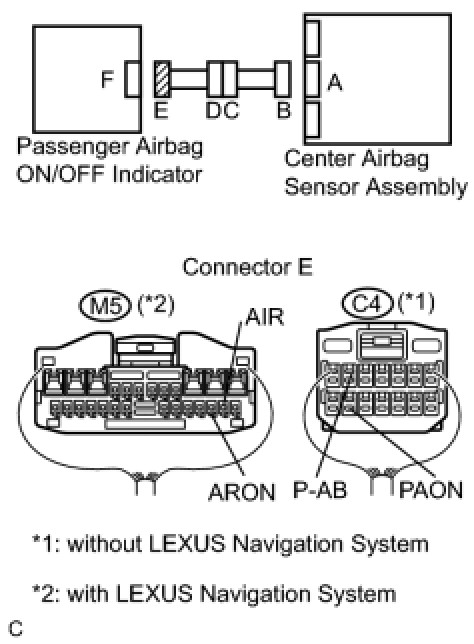 F
E
DC
B
A

Passenger Airbag ON/OFF Indicator

Center Airbag Sensor Assembly

Connector E

M5 (*2)

AIR

C4 (*1)

ARON

P-AB

PAON

*1: without LEXUS Navigation System

*2: with LEXUS Navigation System

C