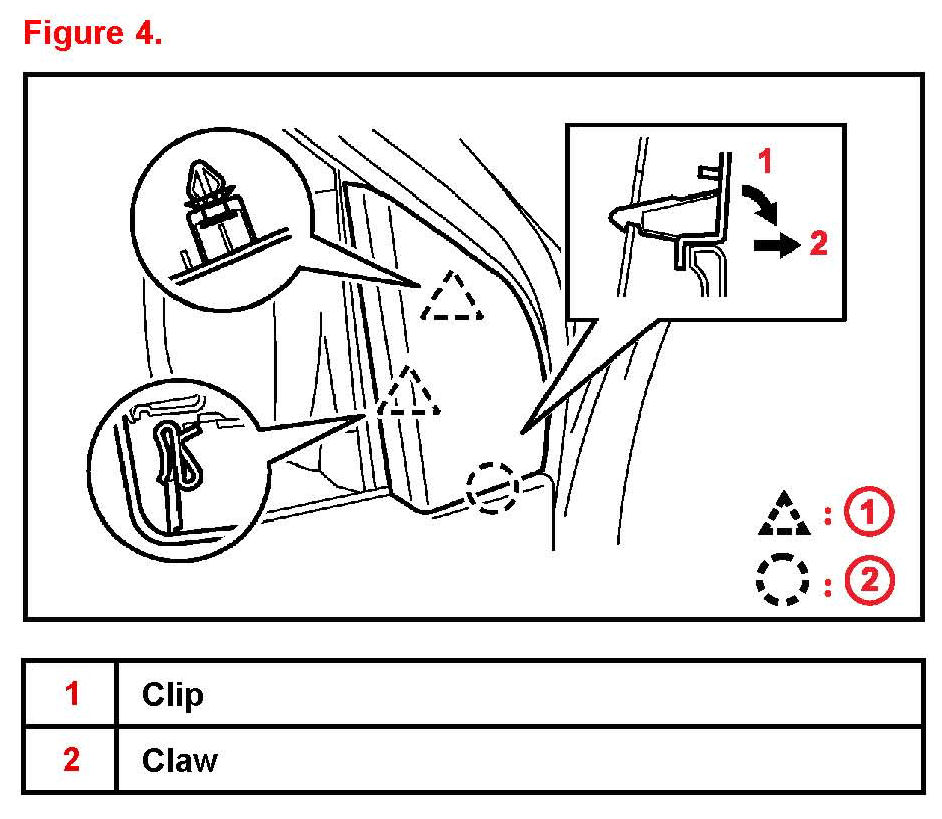 Figure 4.

1
2

: 1
: 2

| 1 | Clip |
|---|---|
| 2 | Claw |