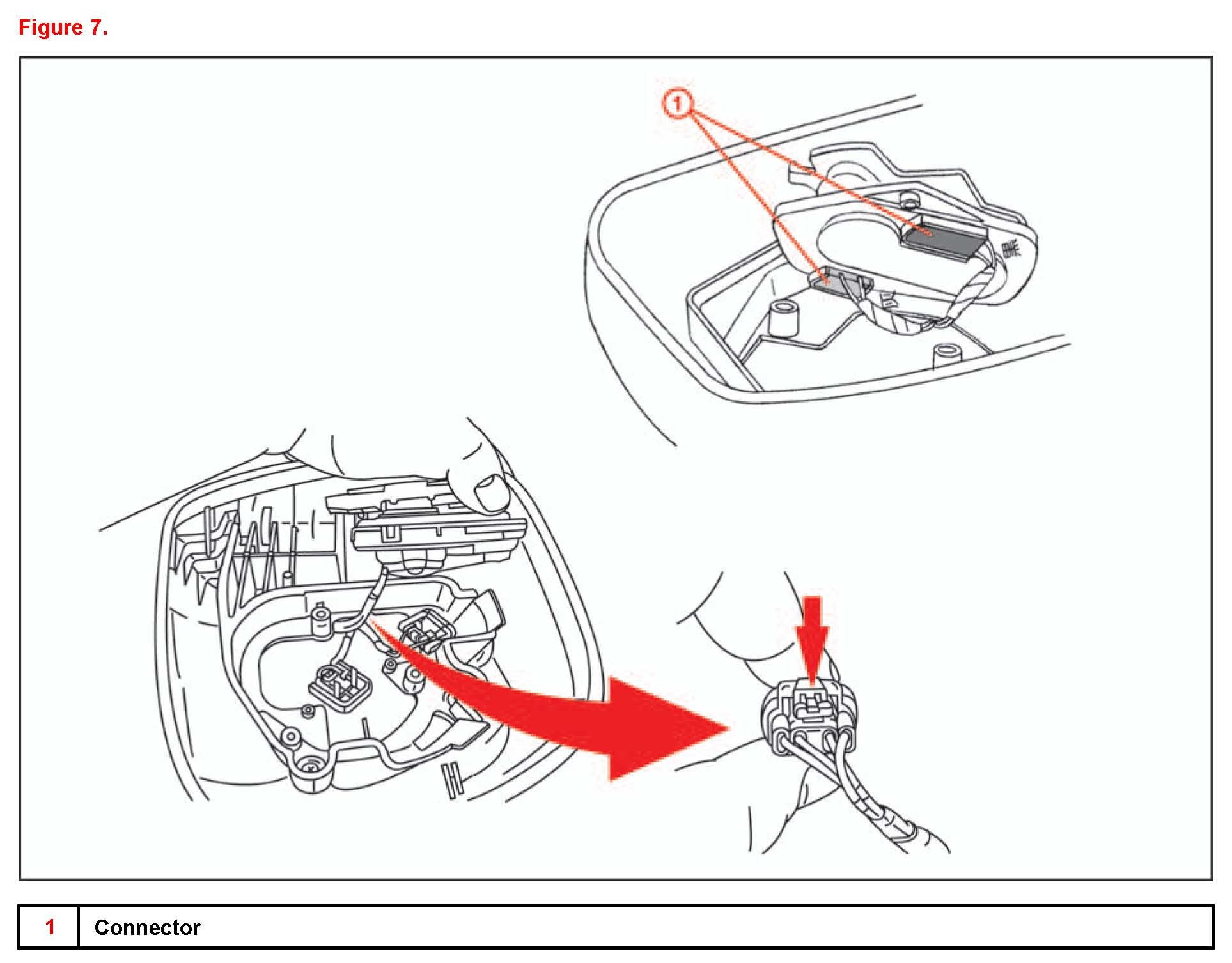 Figure 7.

1

| 1 | Connector |
|---|---|