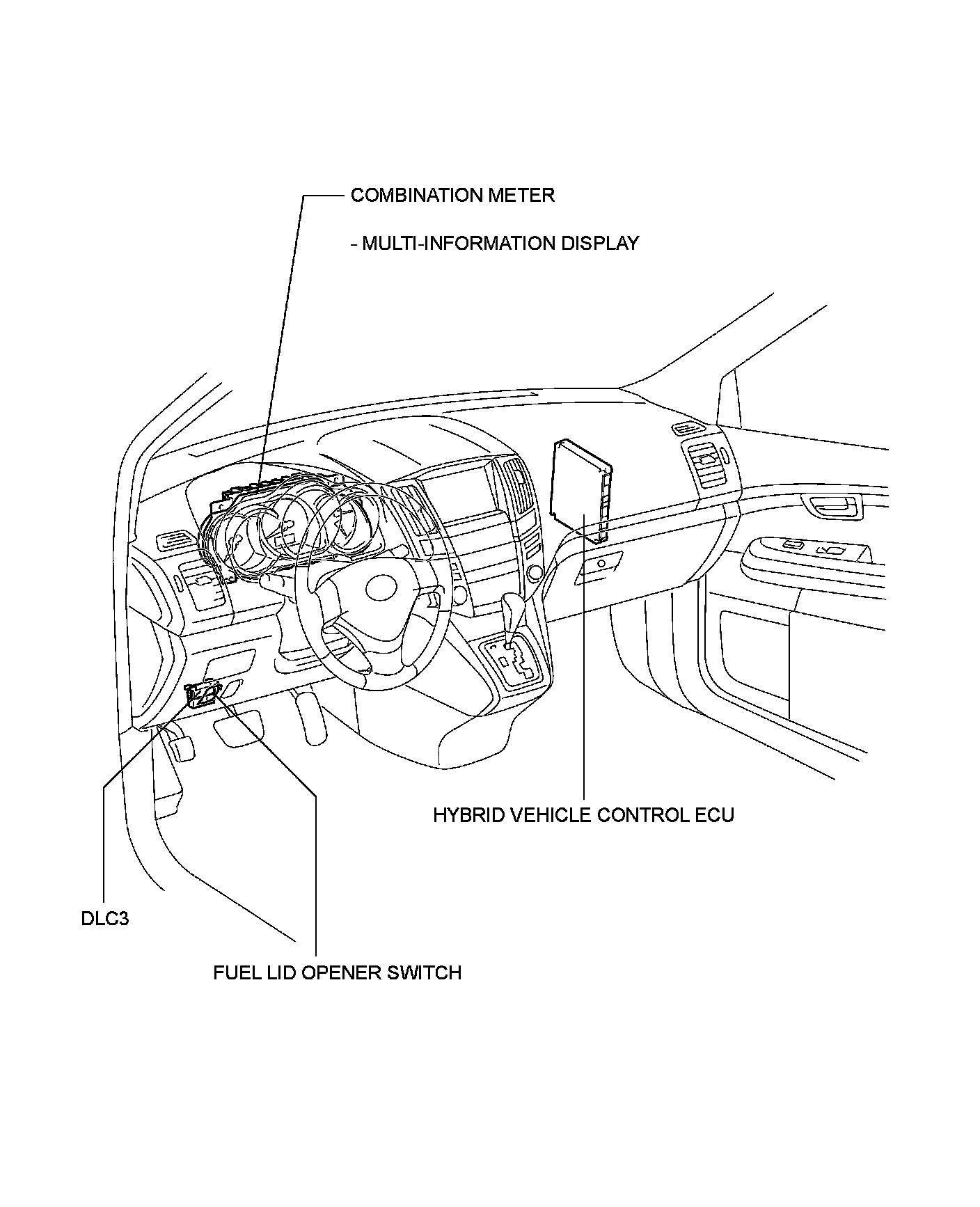 COMBINATION METER

- MULTI-INFORMATION DISPLAY

HYBRID VEHICLE CONTROL ECU

DLC3

FUEL LID OPENER SWITCH