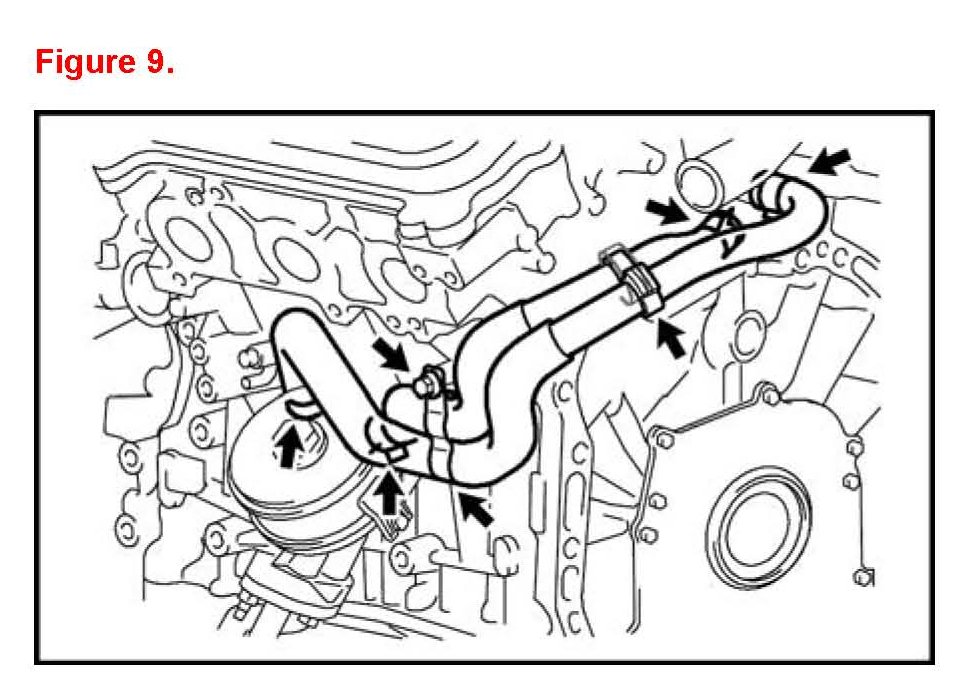 Figure 9.