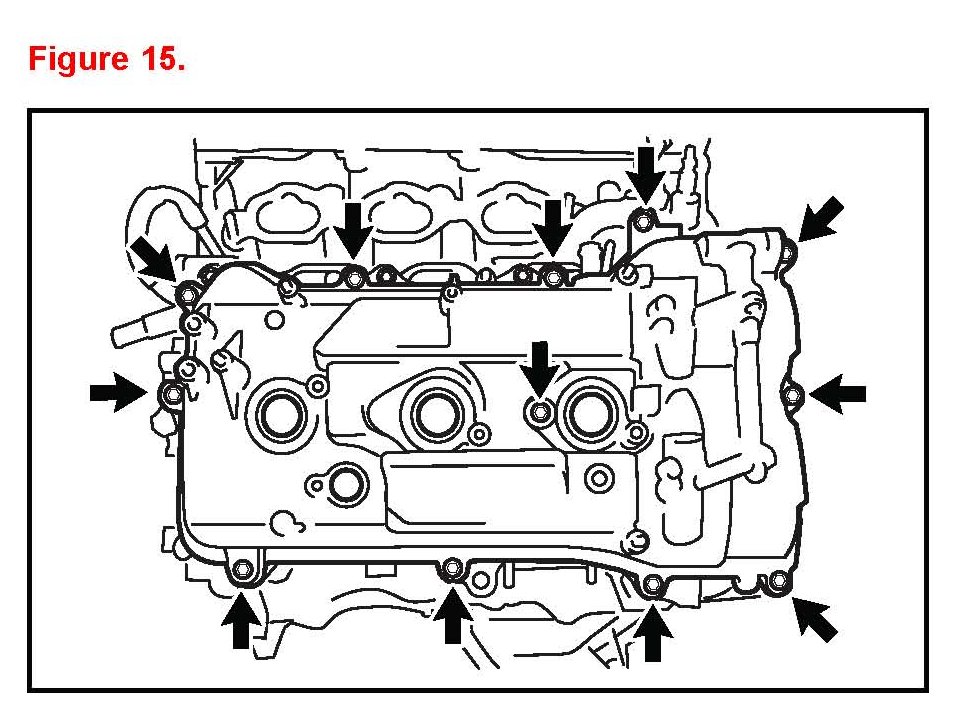 Figure 15.