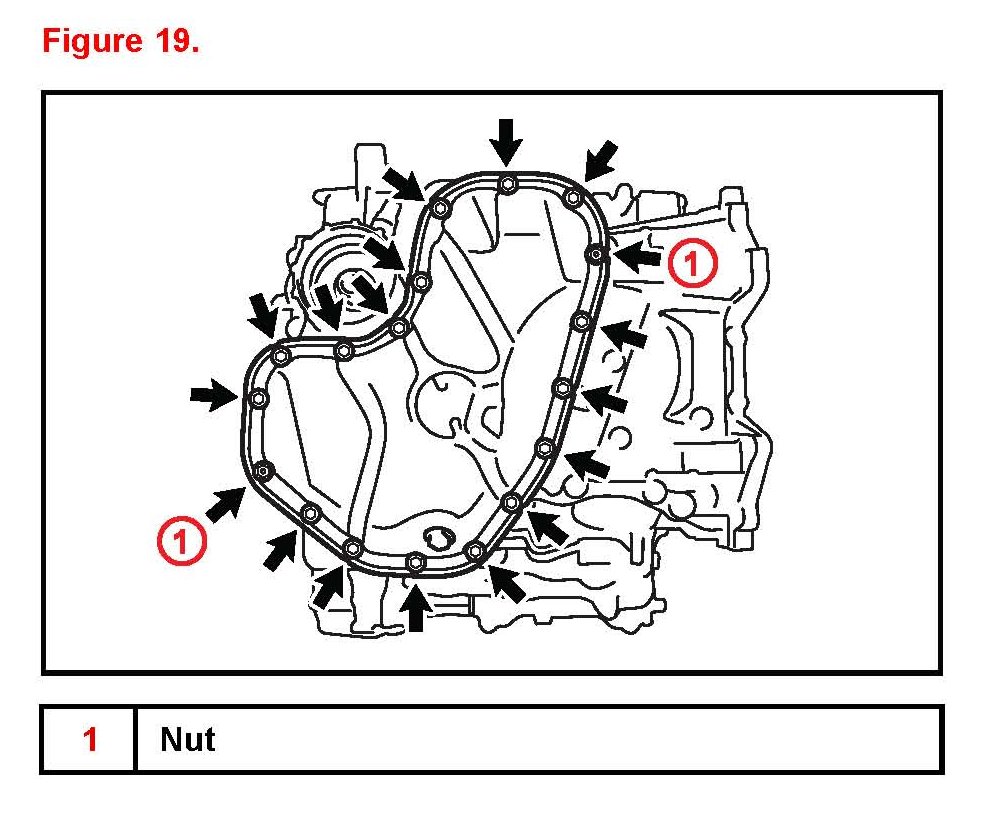 Figure 19.

1

1

| 1 | Nut |
|---|---|