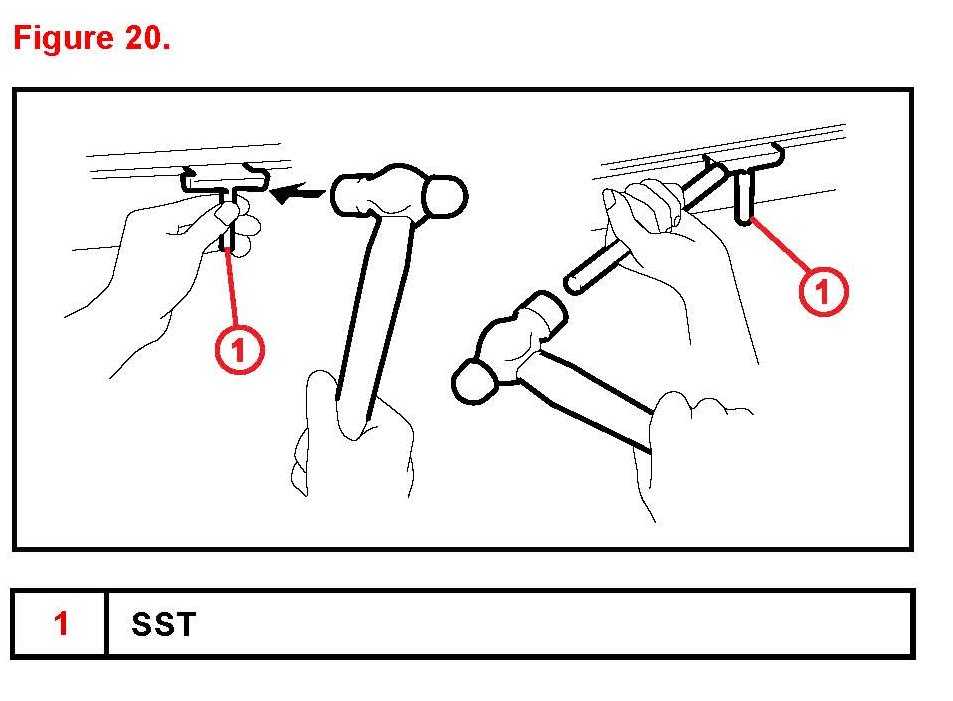 Figure 20.

1

1

| 1 | SST |
|---|---|