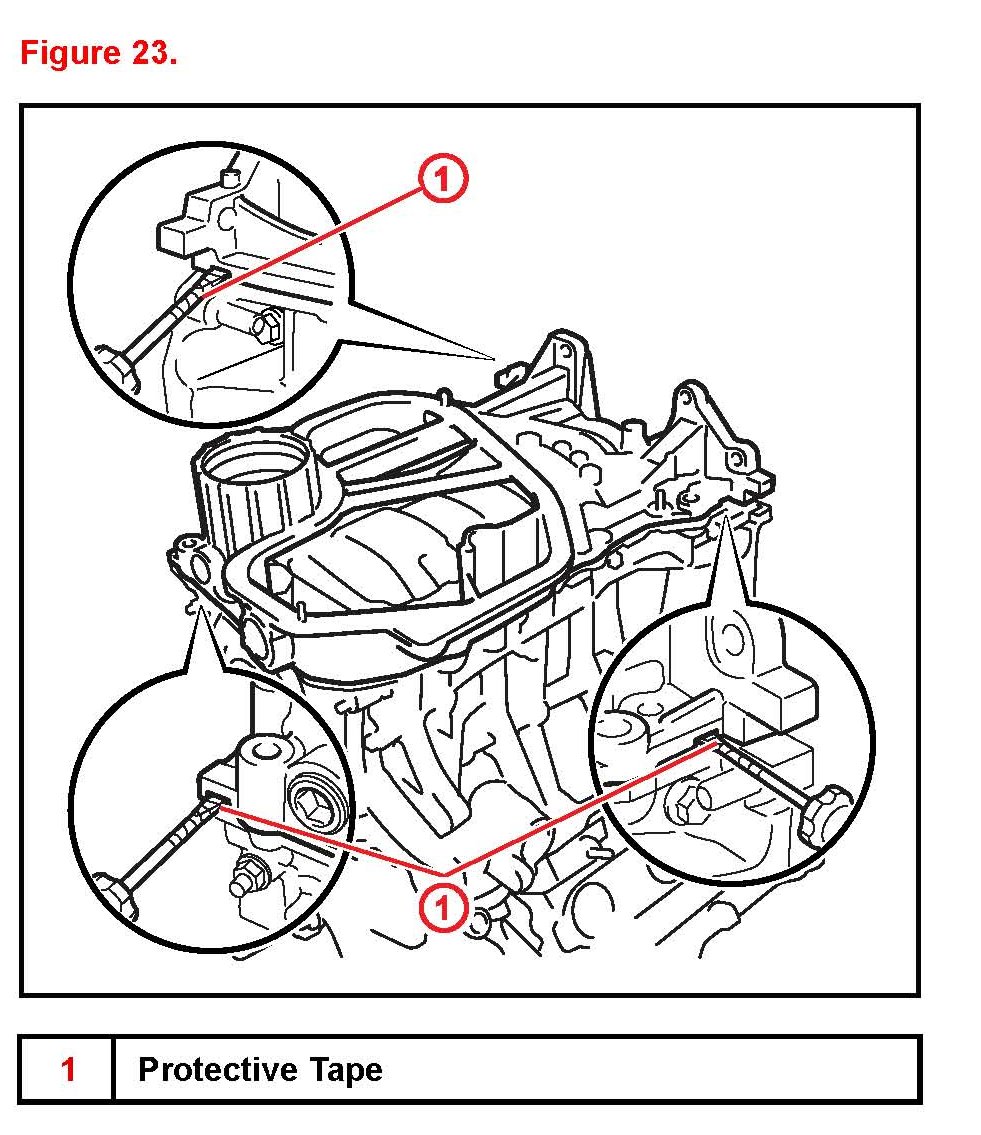 Figure 23.

1

1

| 1 | Protective Tape |
|---|---|