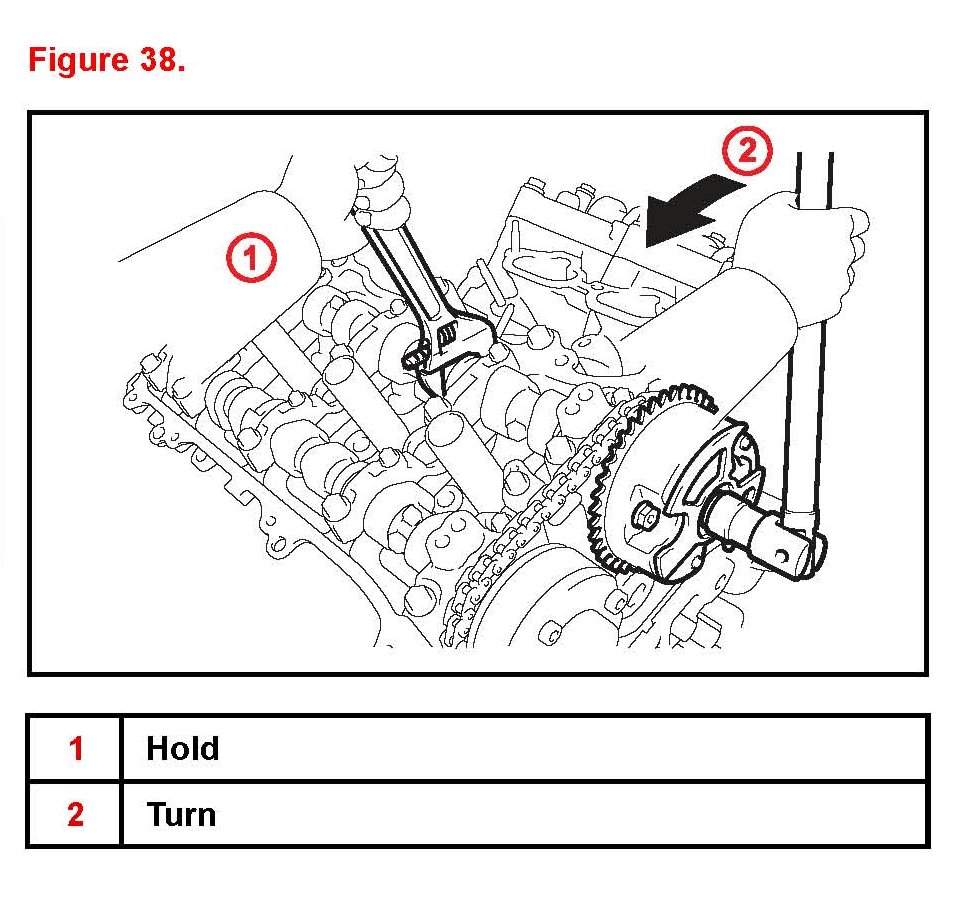 Figure 38.

1

2

| 1 | Hold |
|---|---|
| 2 | Turn |