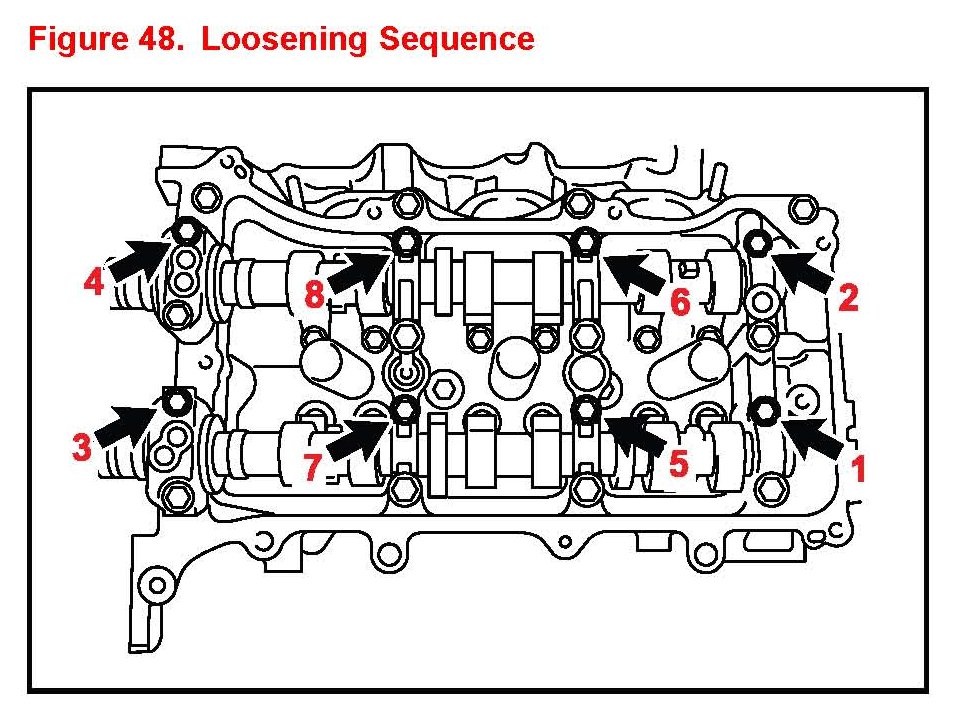 Figure 48. Loosening Sequence

4
8
6
2
3
7
5
1