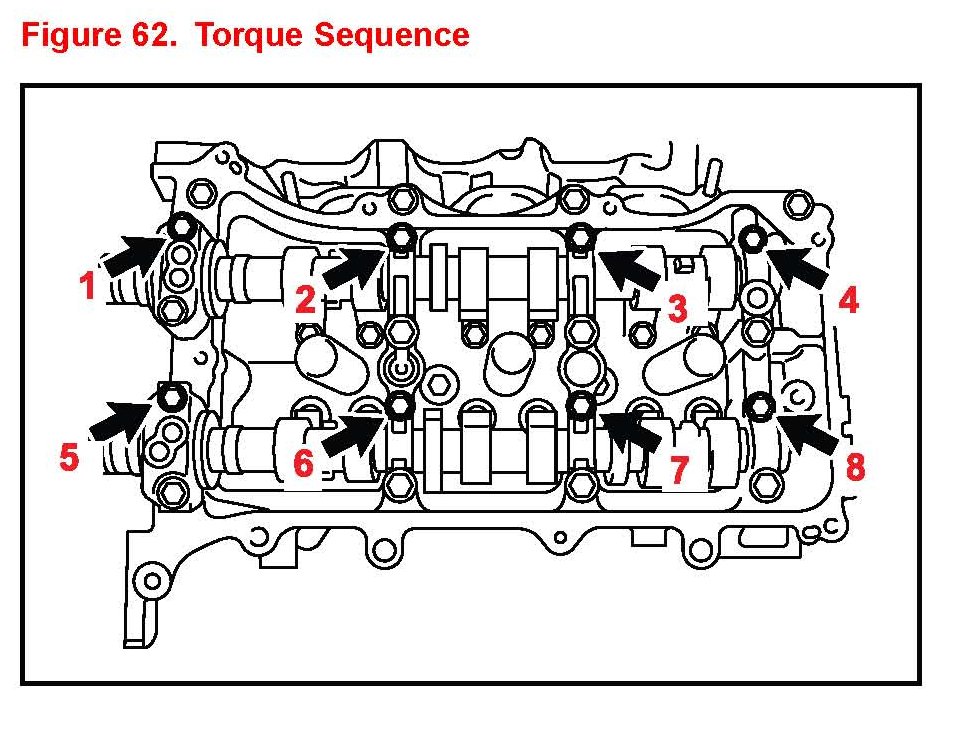 Figure 62. Torque Sequence

1
2
3
4
5
6
7
8